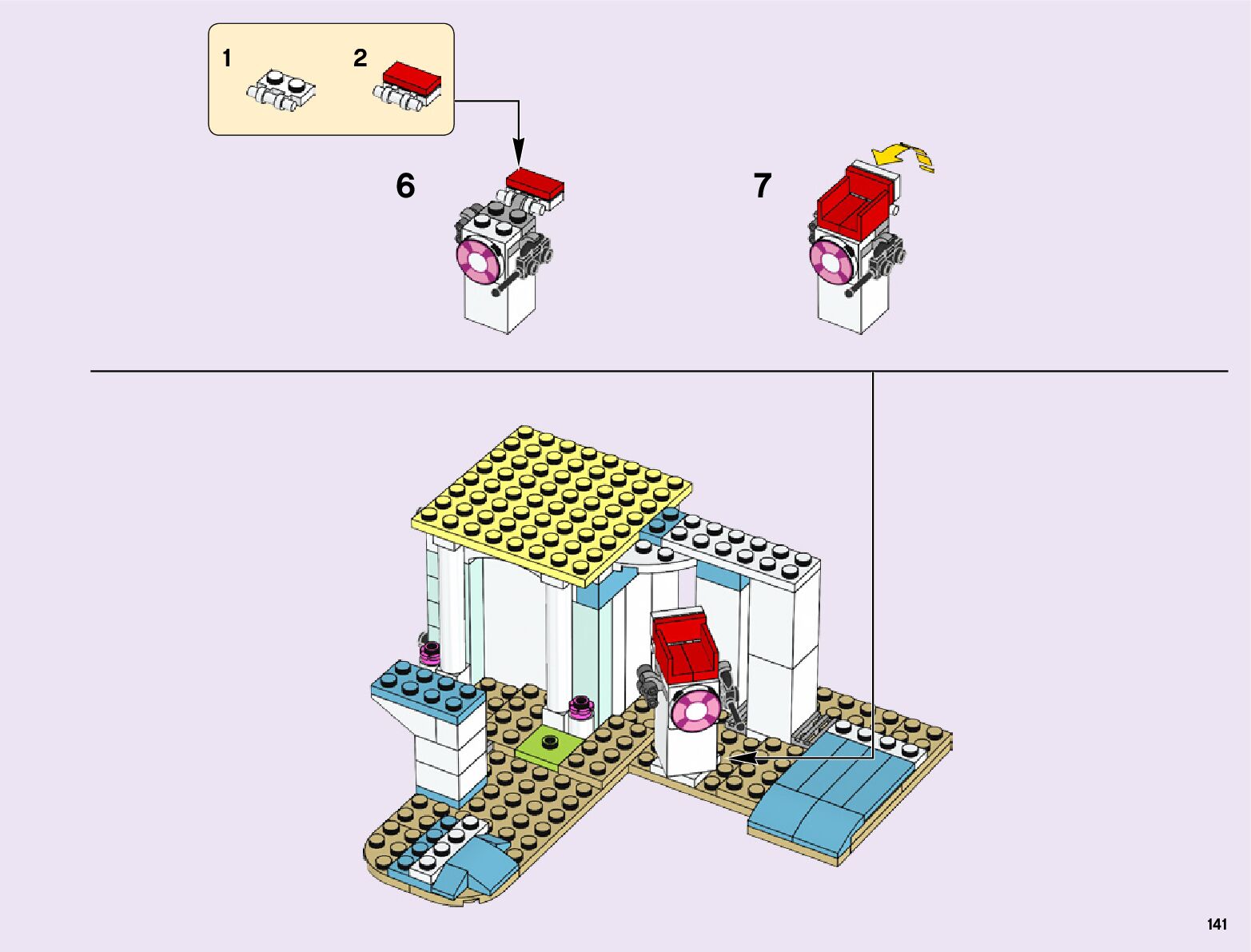 1
2
6
7
141