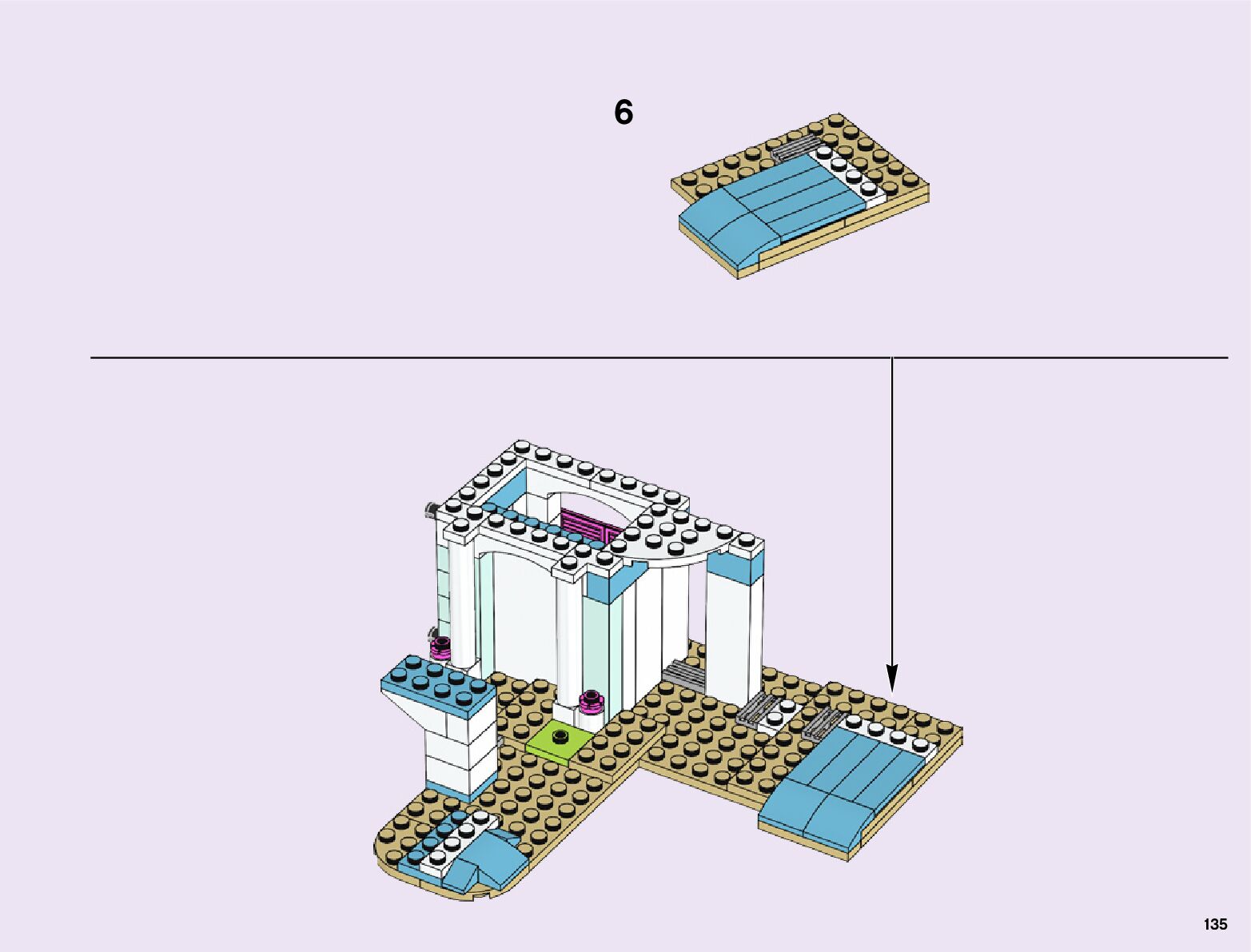 6

135