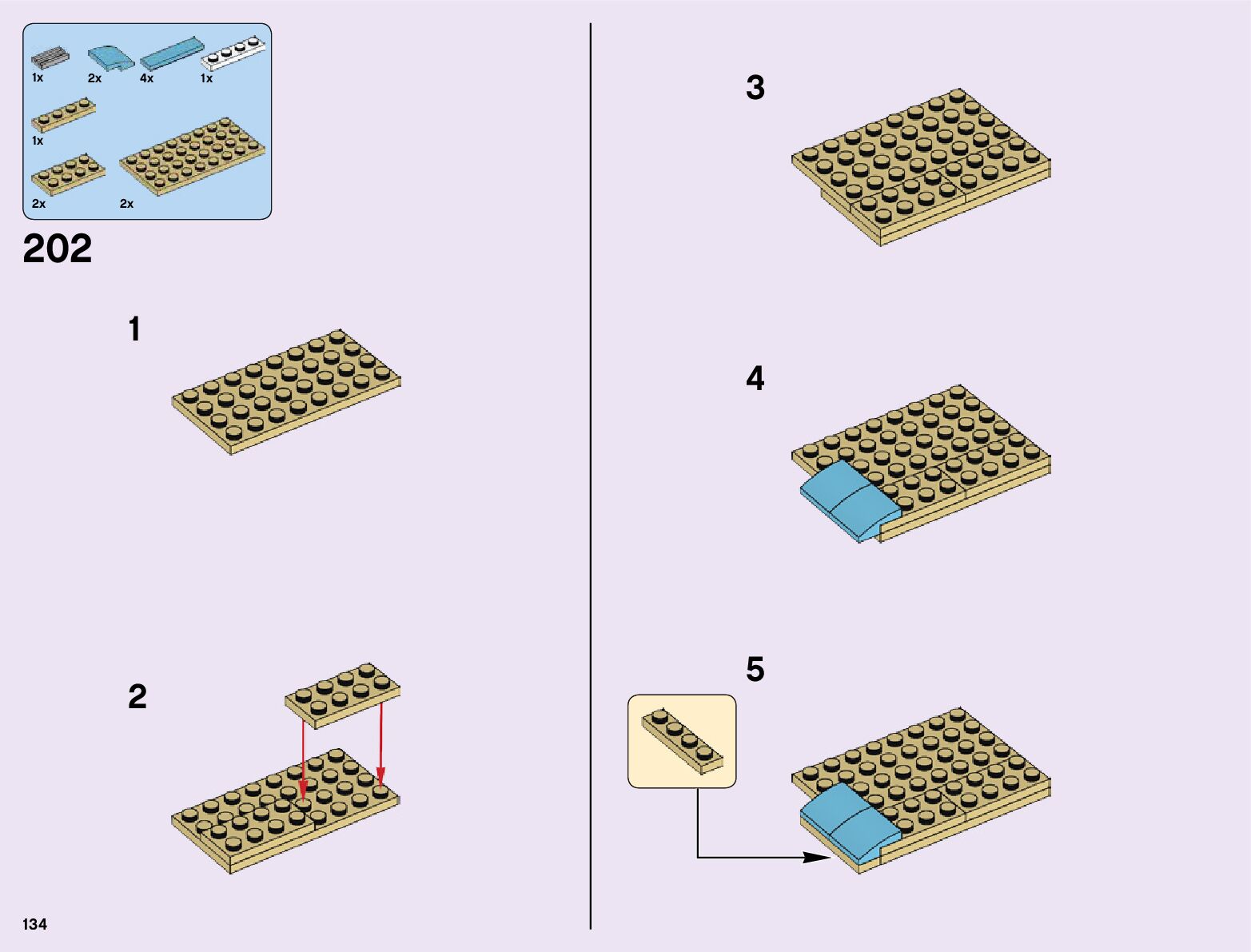 1x 2x 4x 1x

1x

2x 2x

202

1

2

3

4

5

134