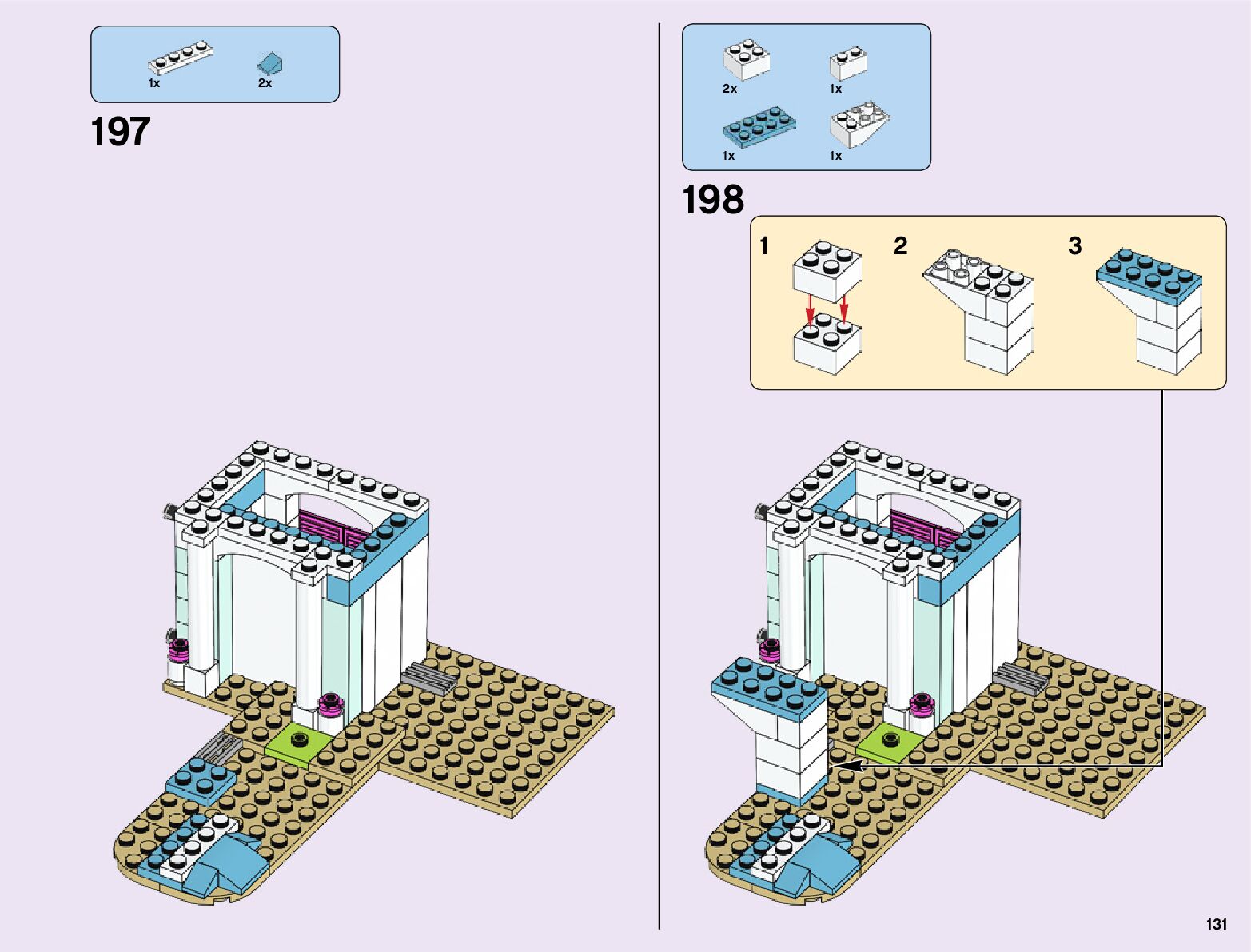 1x

2x

197

2x

1x

1x

1x

198

1

2

3

131