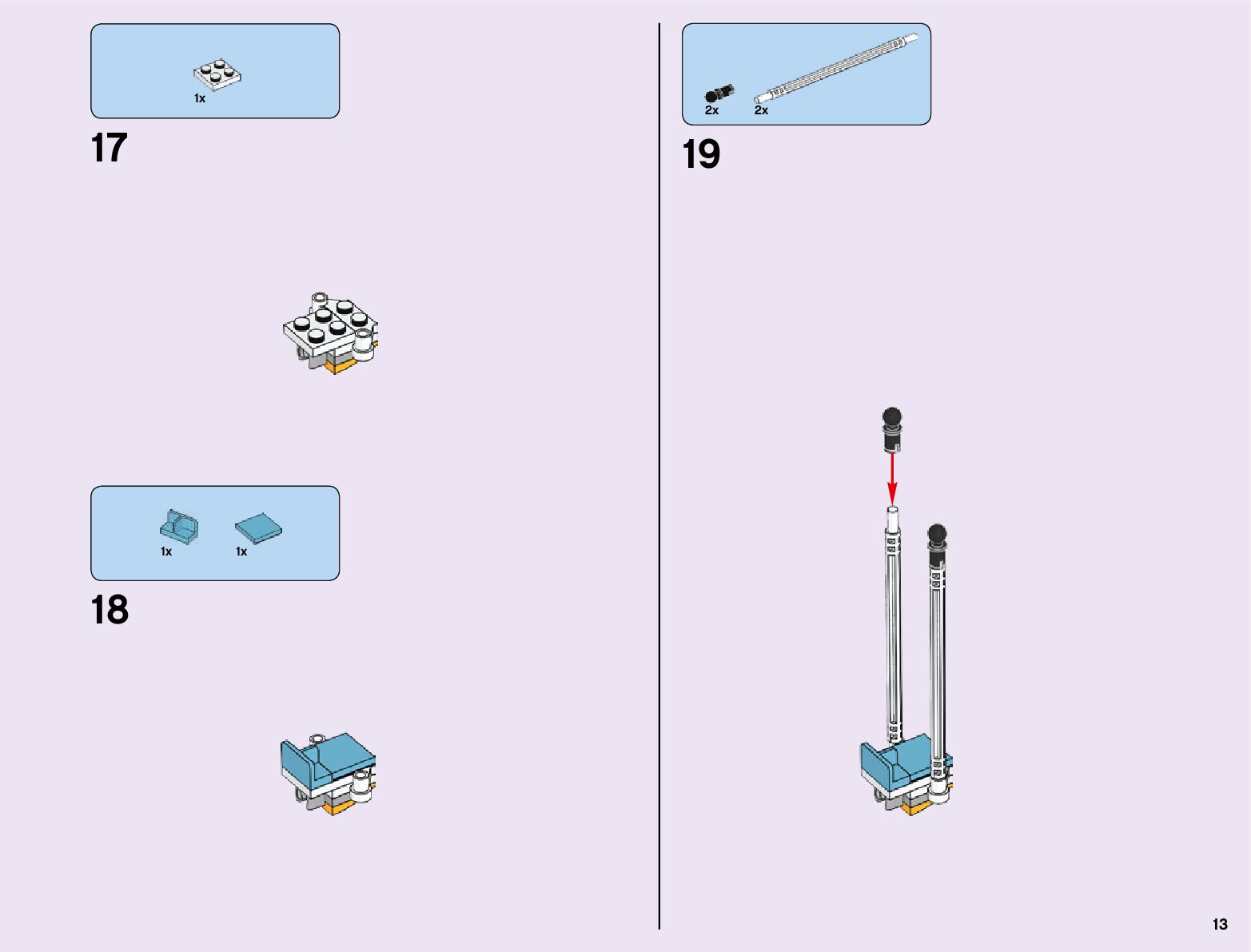 1x

17

1x 1x

18

2x 2x

19

13