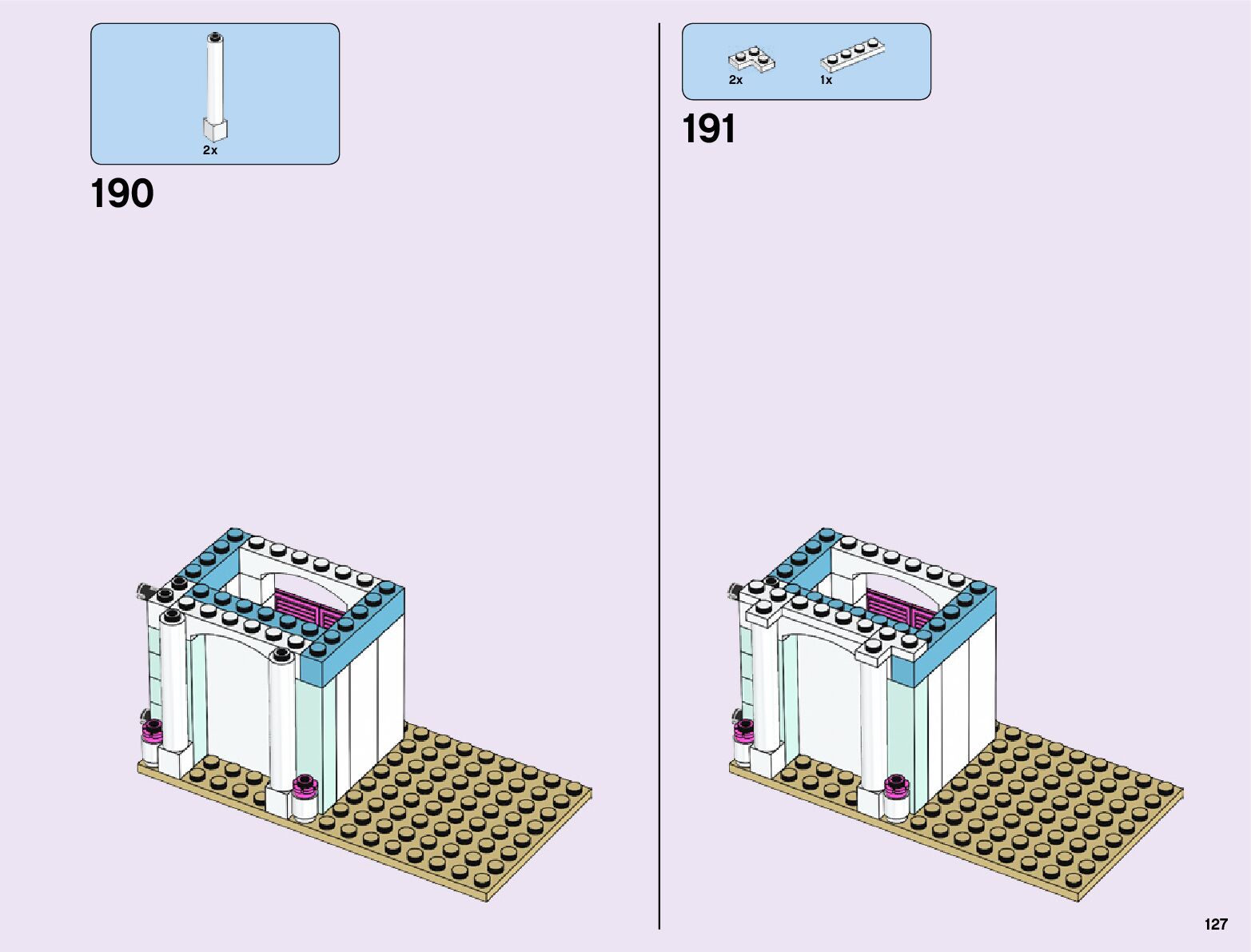 2x

190

2x

1x

191

127