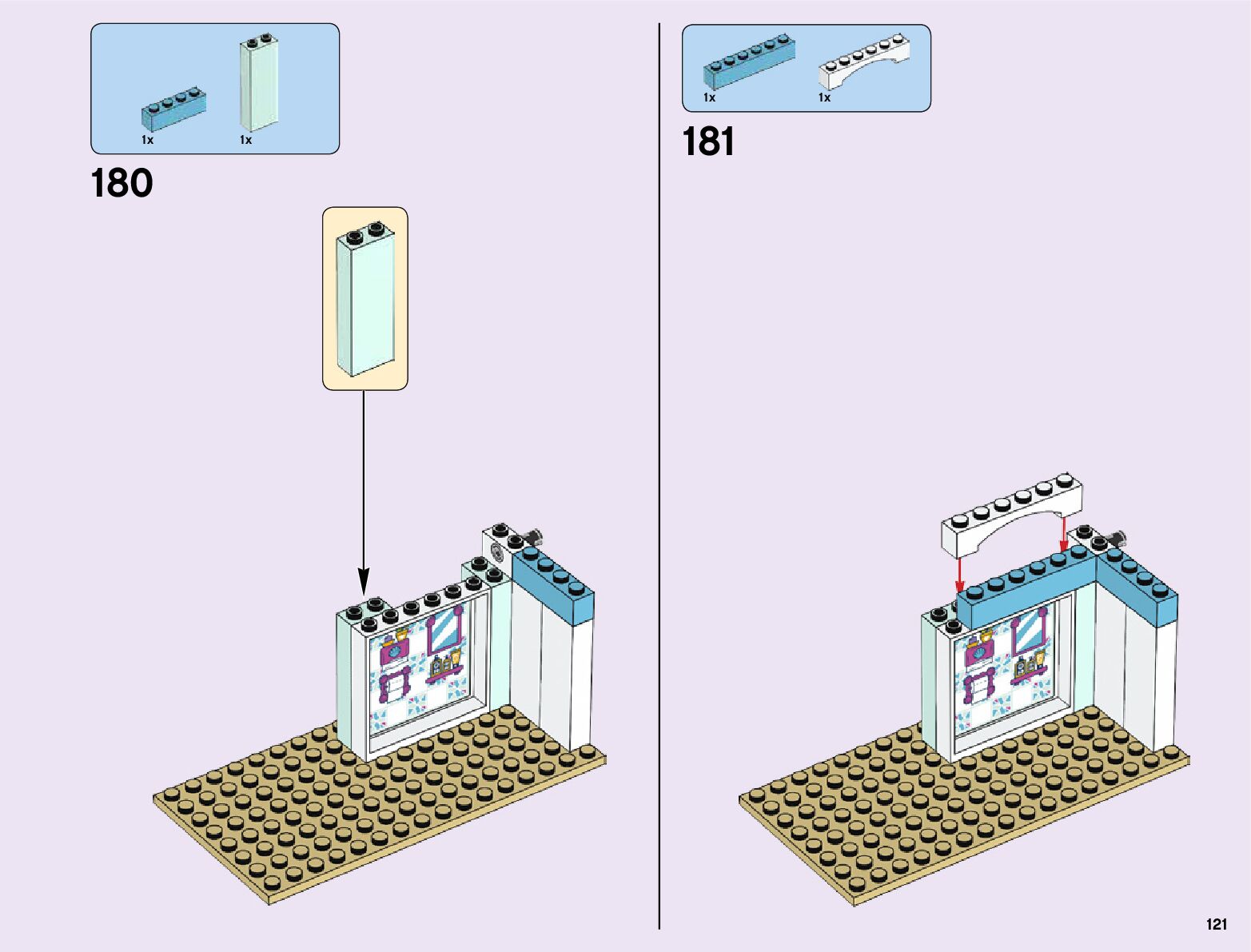 1x 1x

180

1x 1x

181

121