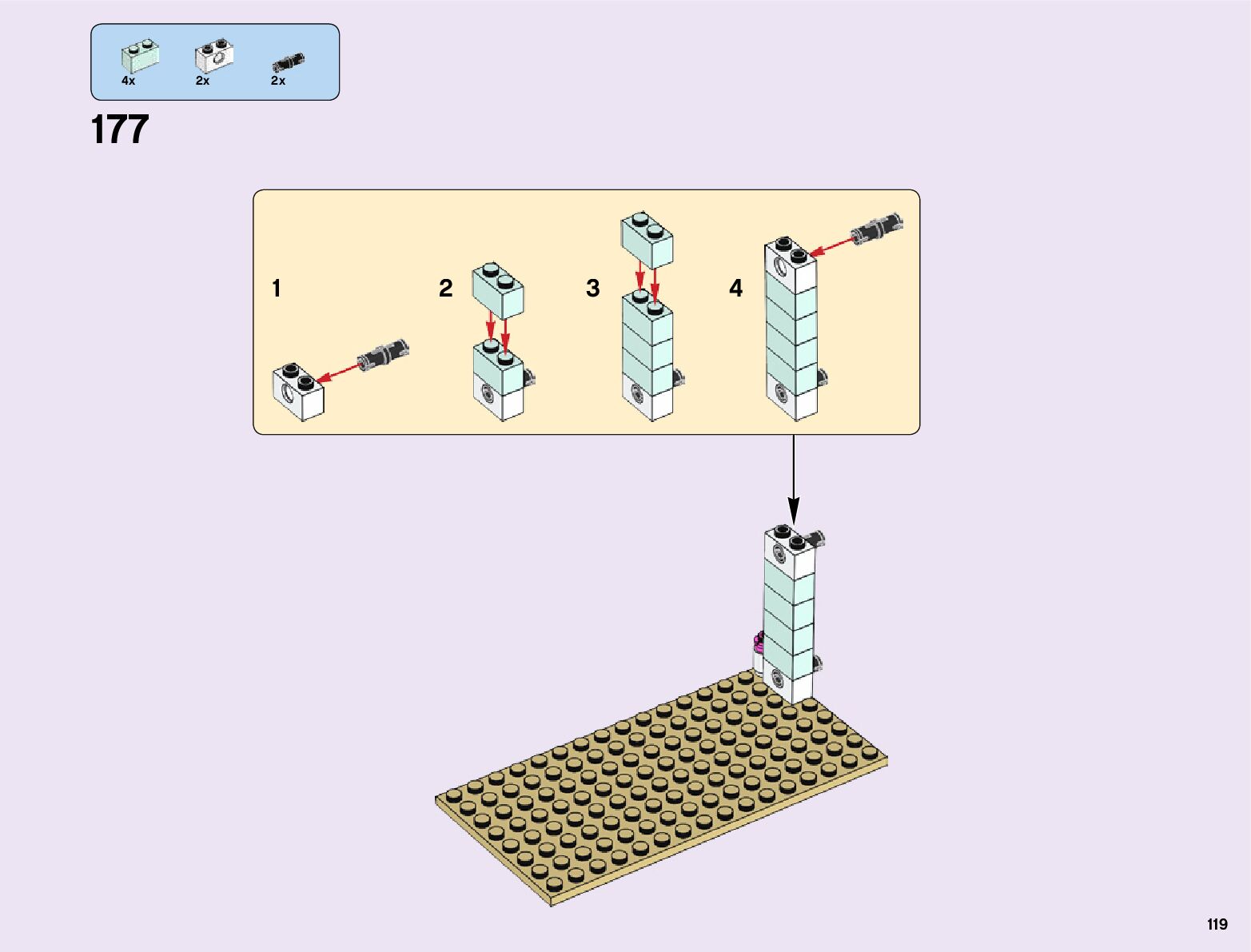 4x
2x
2x

177

1
2
3
4

119