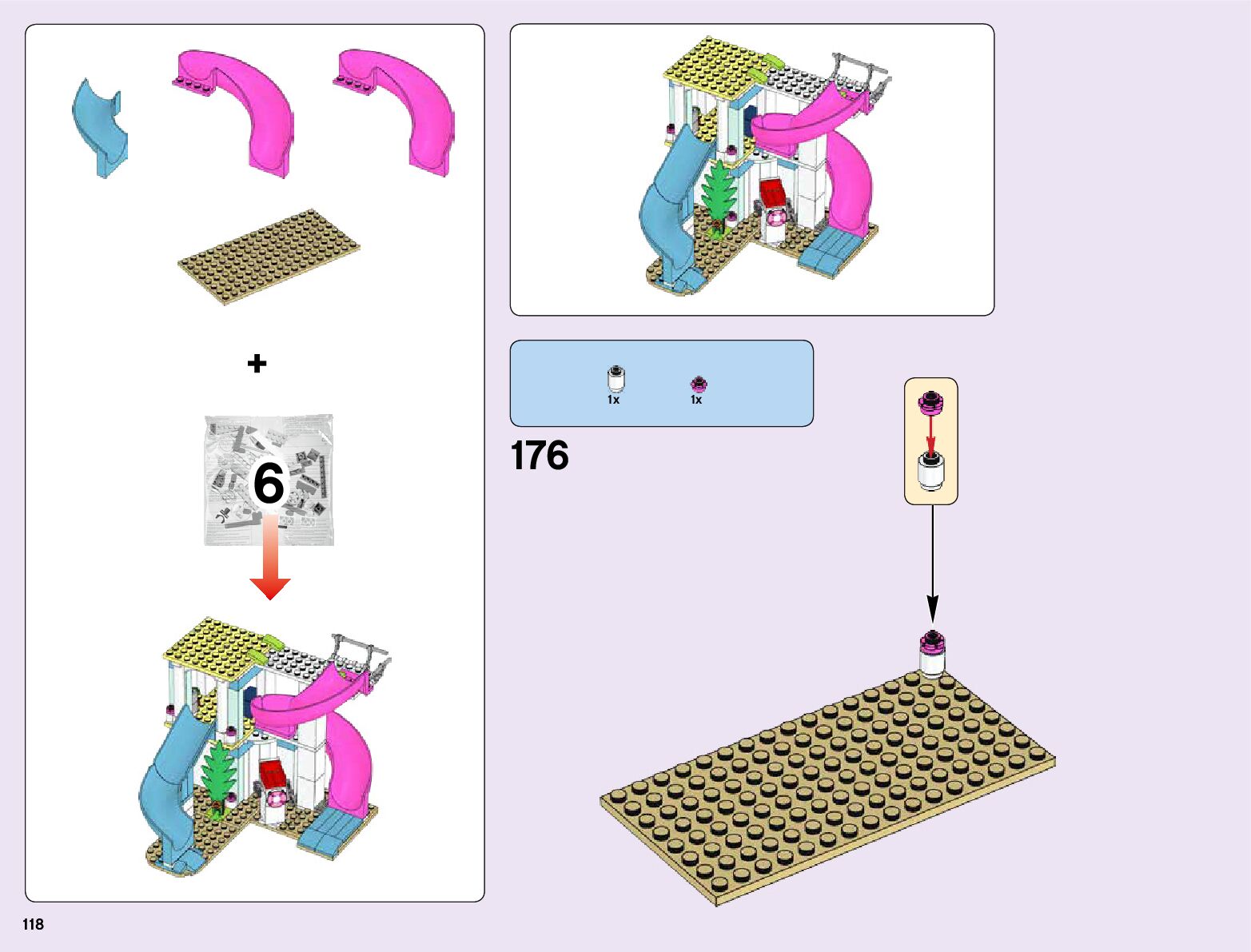 +

6

1x 1x

176

118