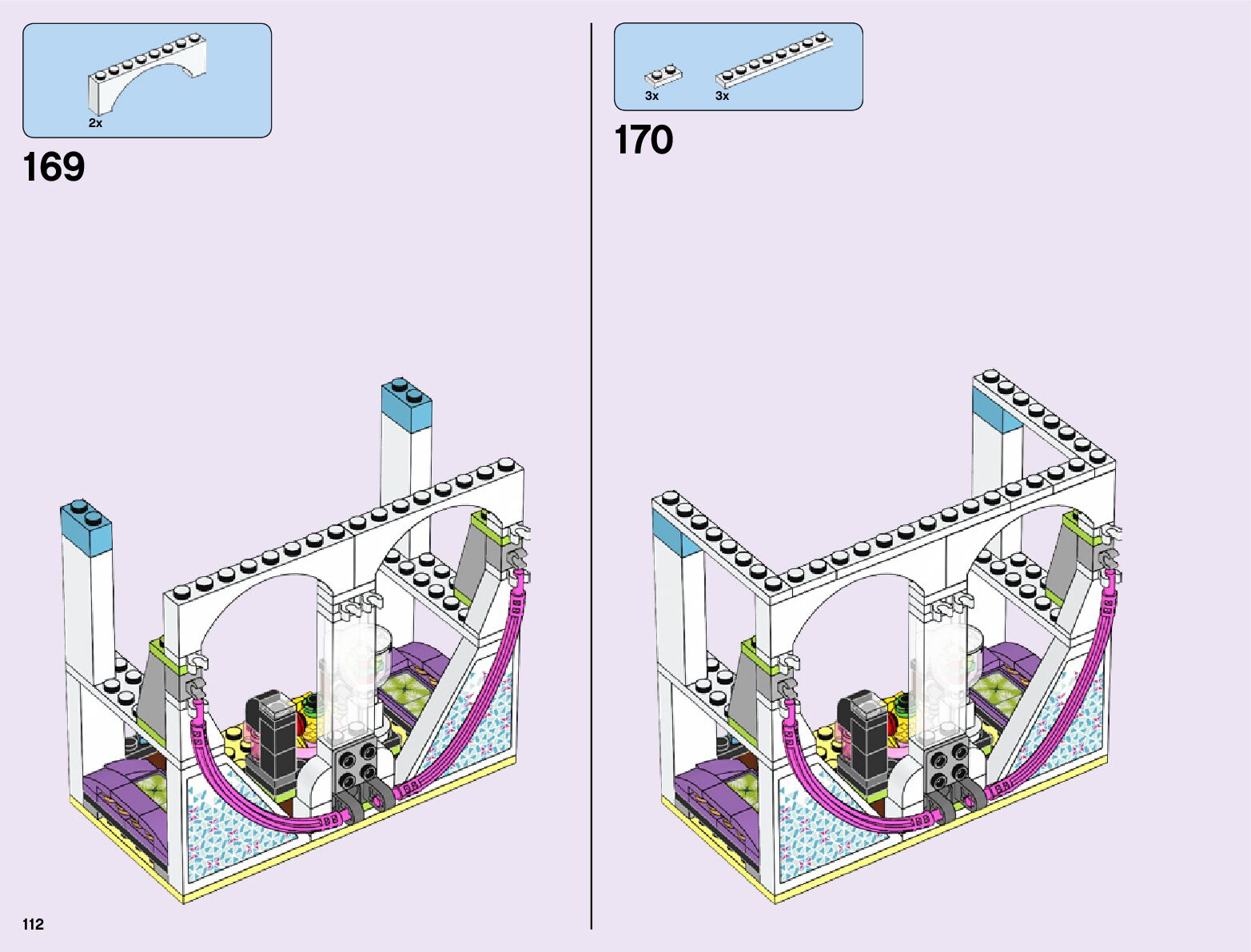 2x
169

3x
3x
170

112