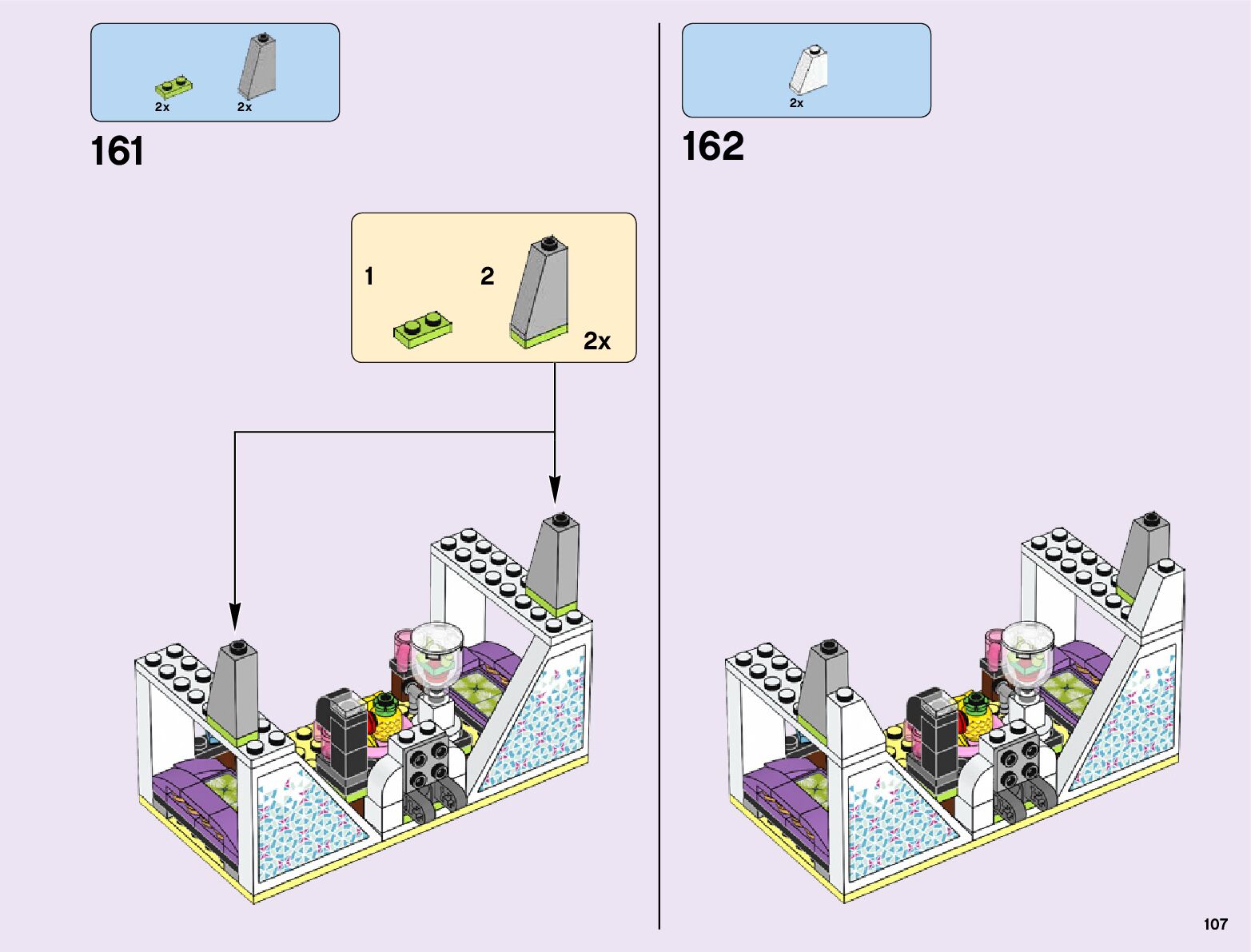 2x 2x

161

1 2

2x

2x

162

107