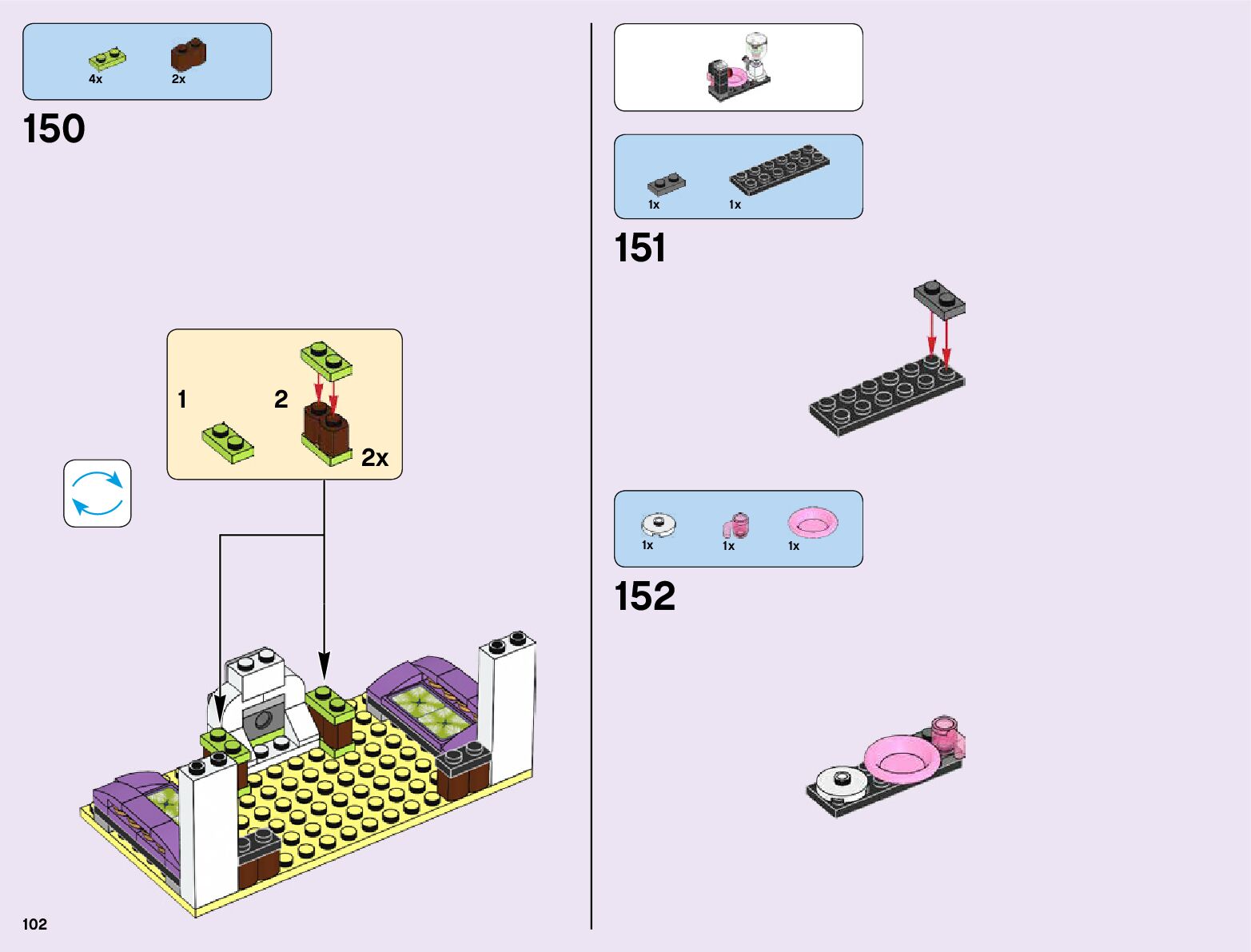 4x
2x

150

1
2
2x

102

1x
1x

151

1x
1x
1x

152