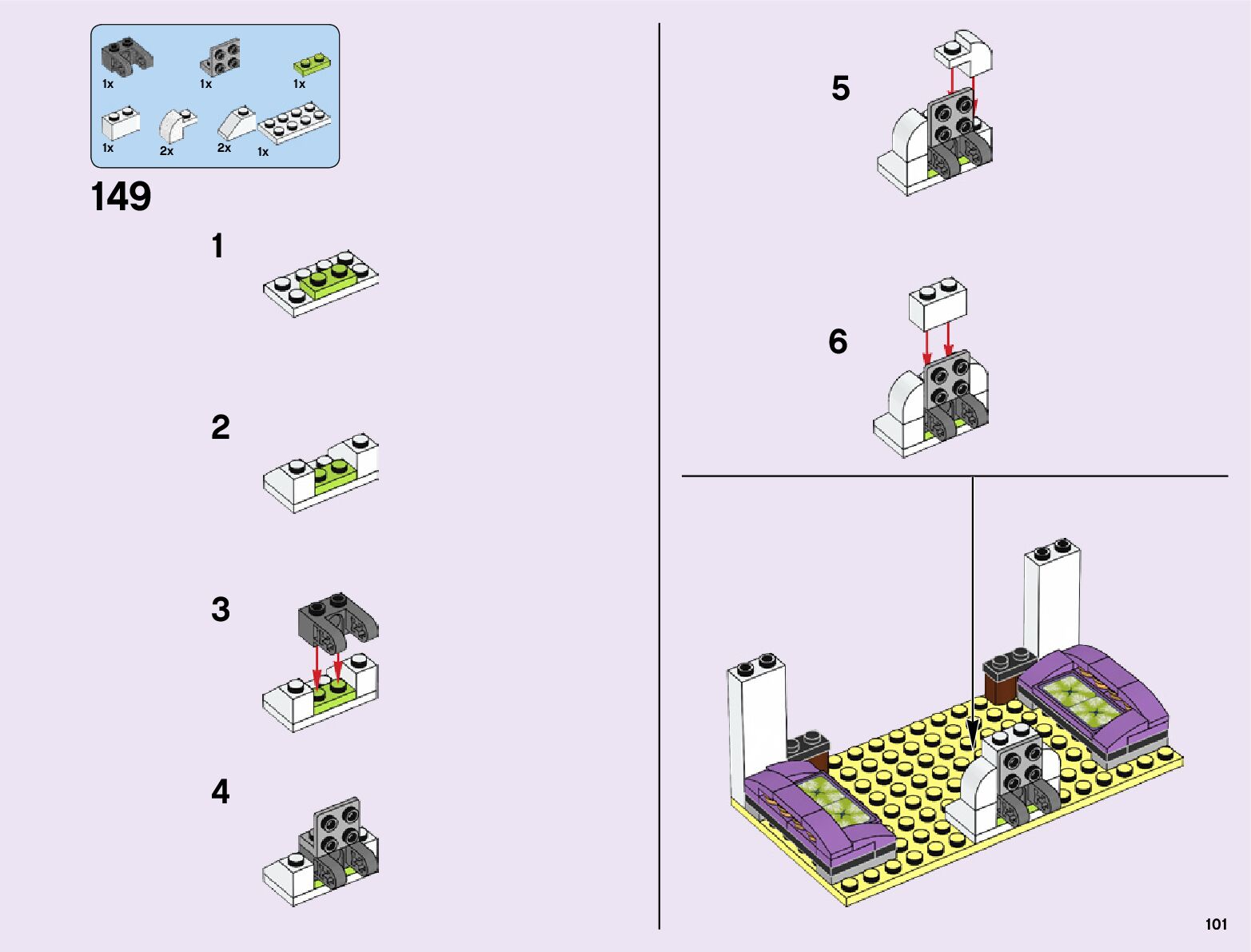 1x 1x 1x
1x 2x 2x 1x

149

1

2

3

4

5

6

101