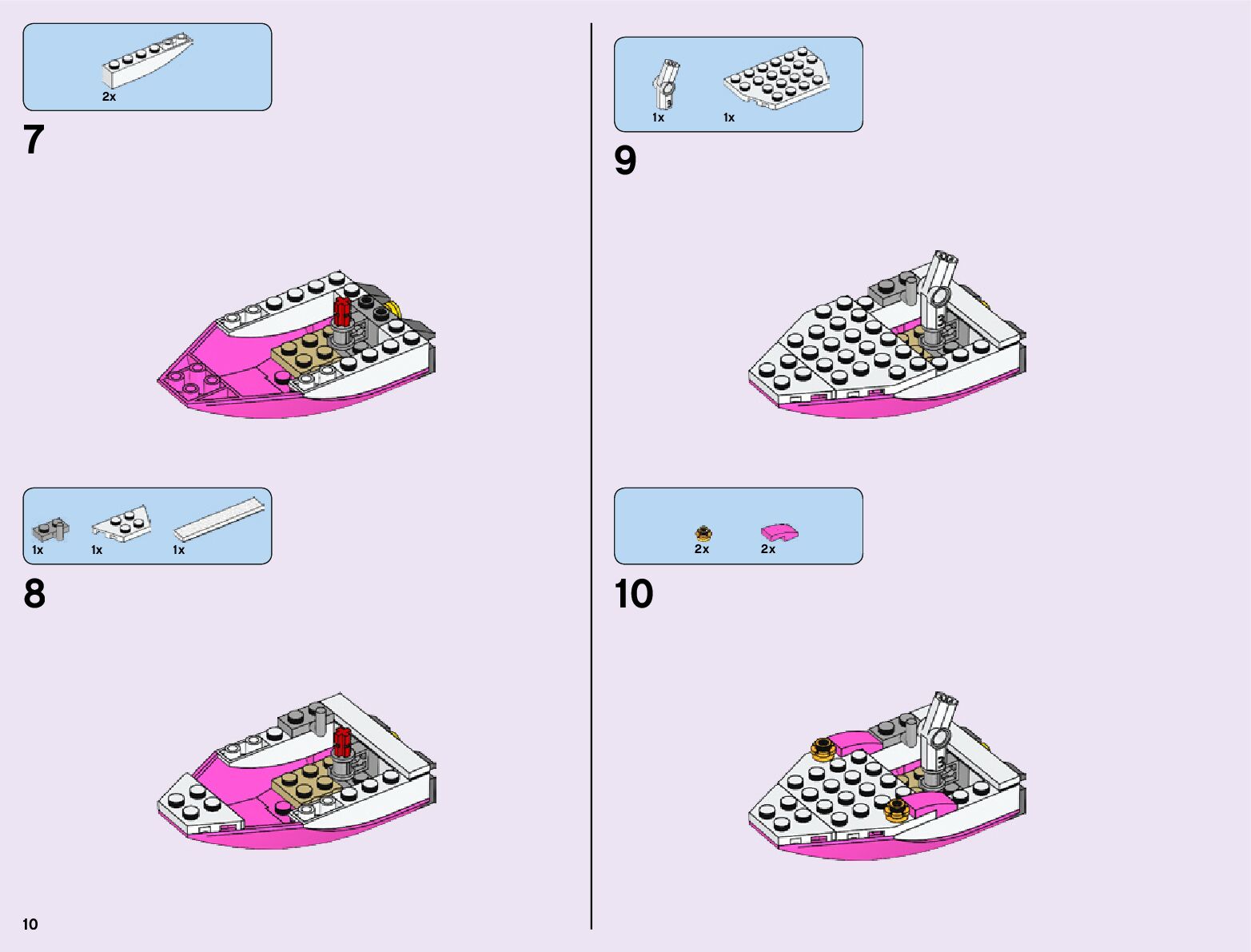 2x

7

1x 1x 1x

8

1x 1x

9

2x 2x

10

10