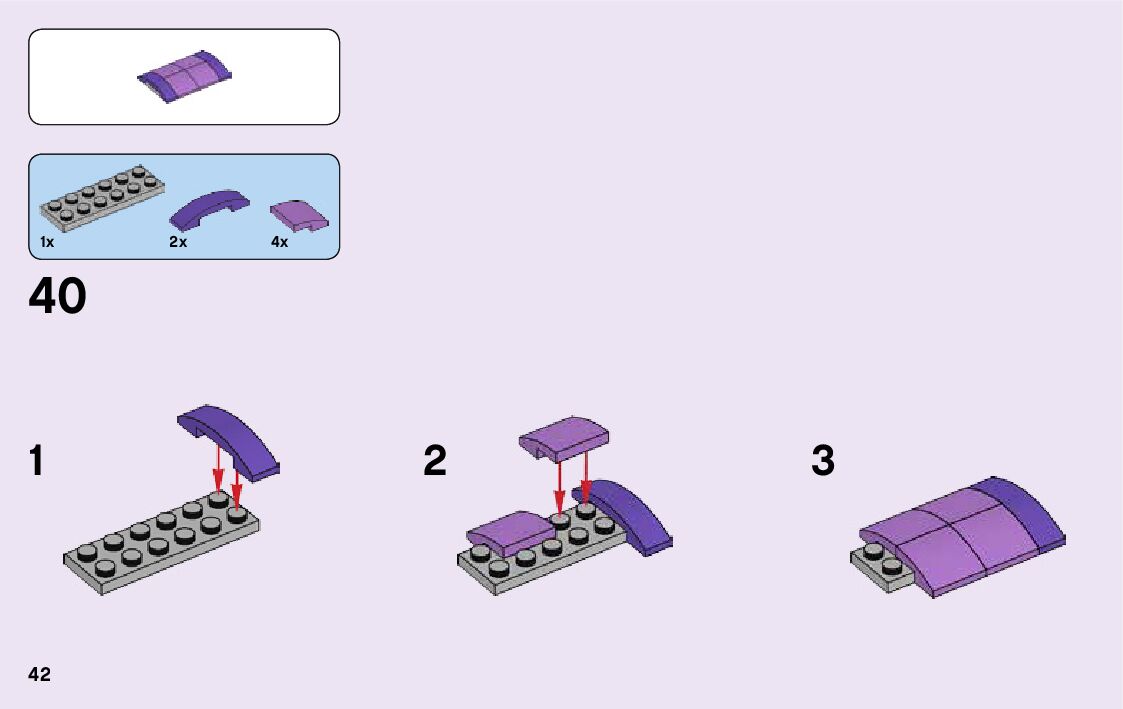 1x
2x
4x

40

1

2

3

42