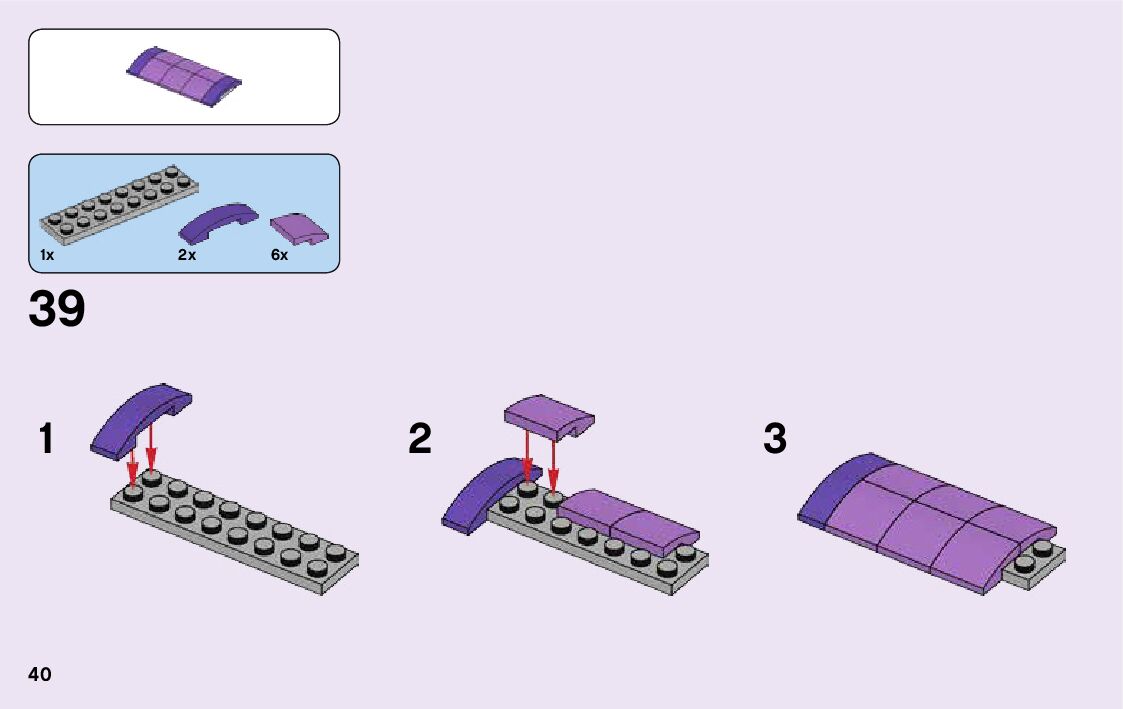 1x
2x
6x

39

1

2

3

40