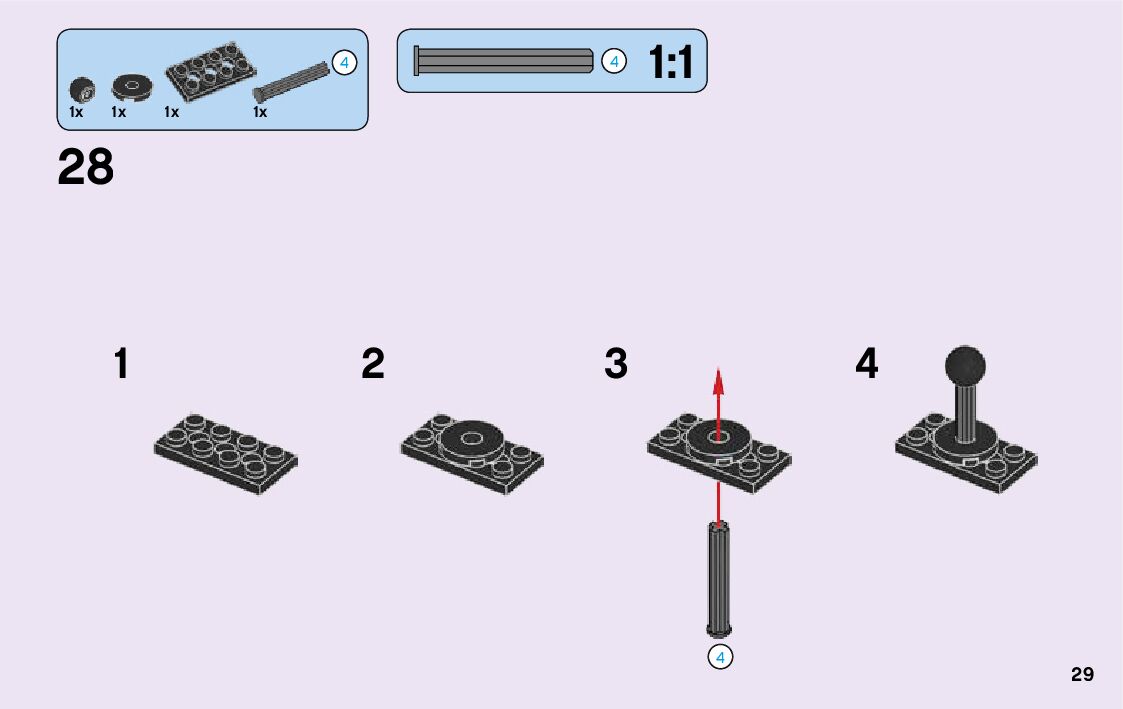 1x 1x 1x 1x 4

4 1:1

28

1

2

3

4

4

29