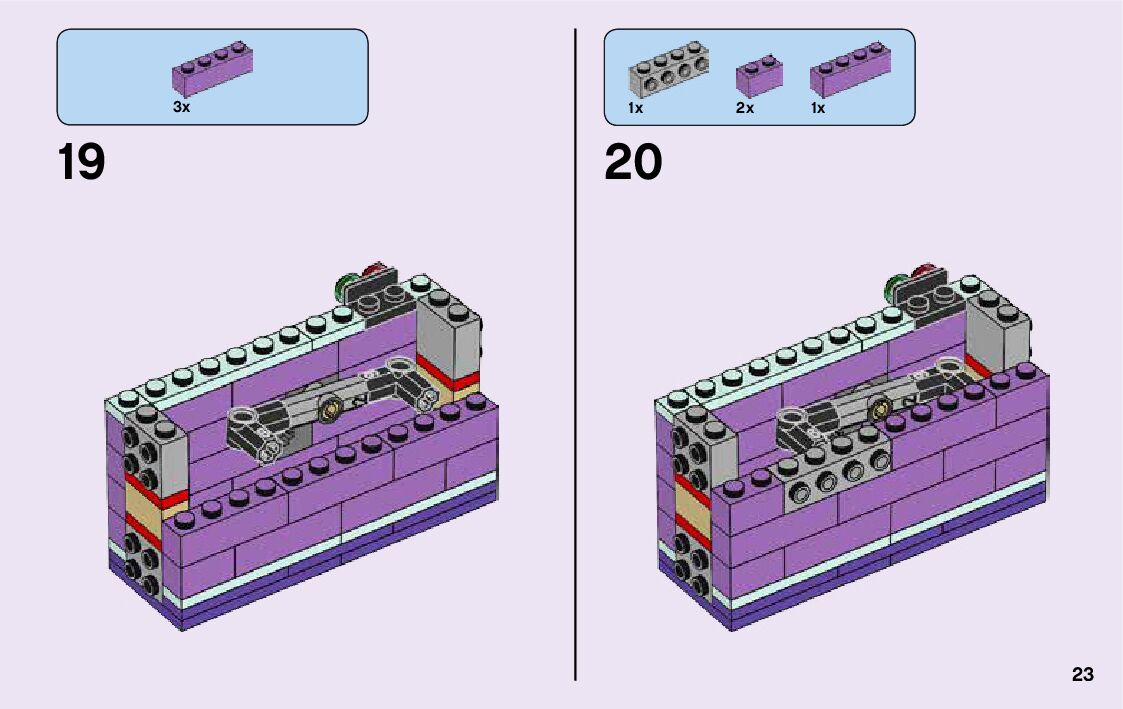 3x

19

1x 2x 1x

20

23