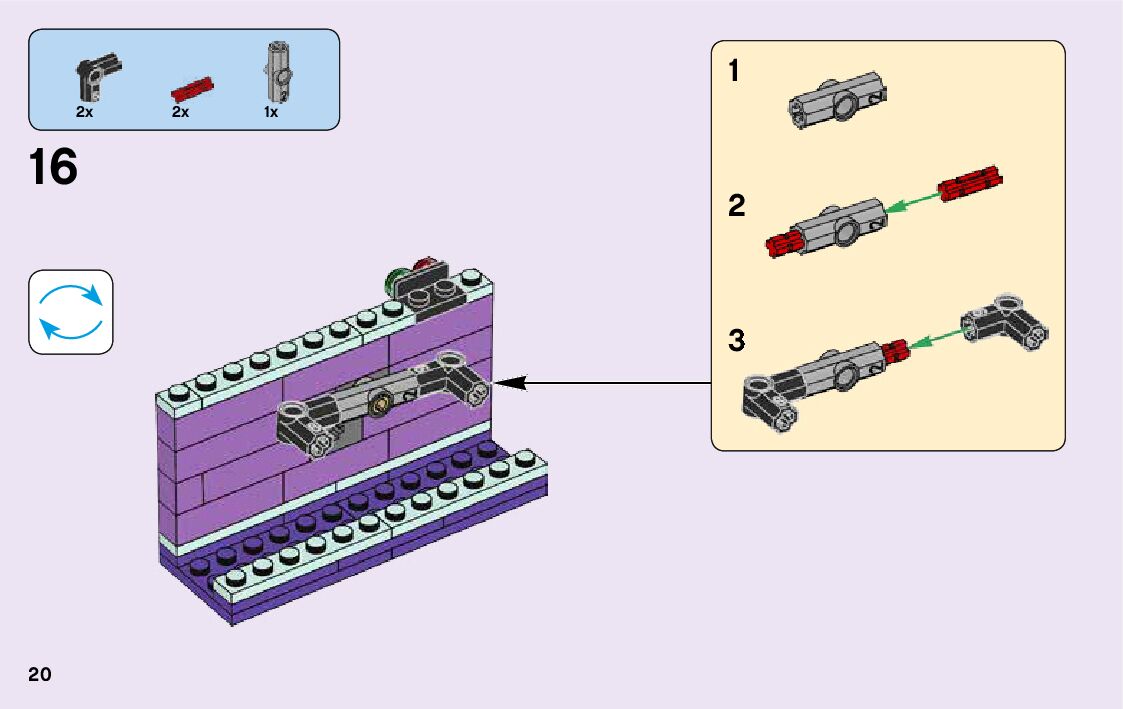 2x 2x 1x

16

1

2

3

20