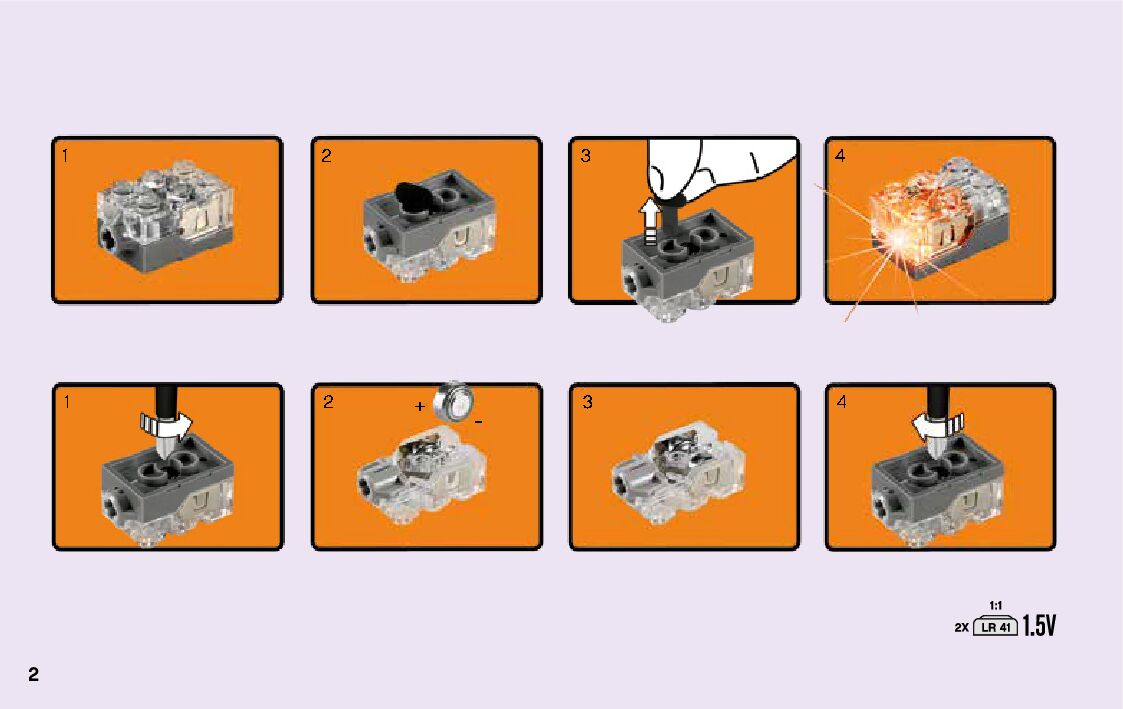 1

2

3

4

1

2
+ -

3

4

1:1
2X LR 41 1.5V

2