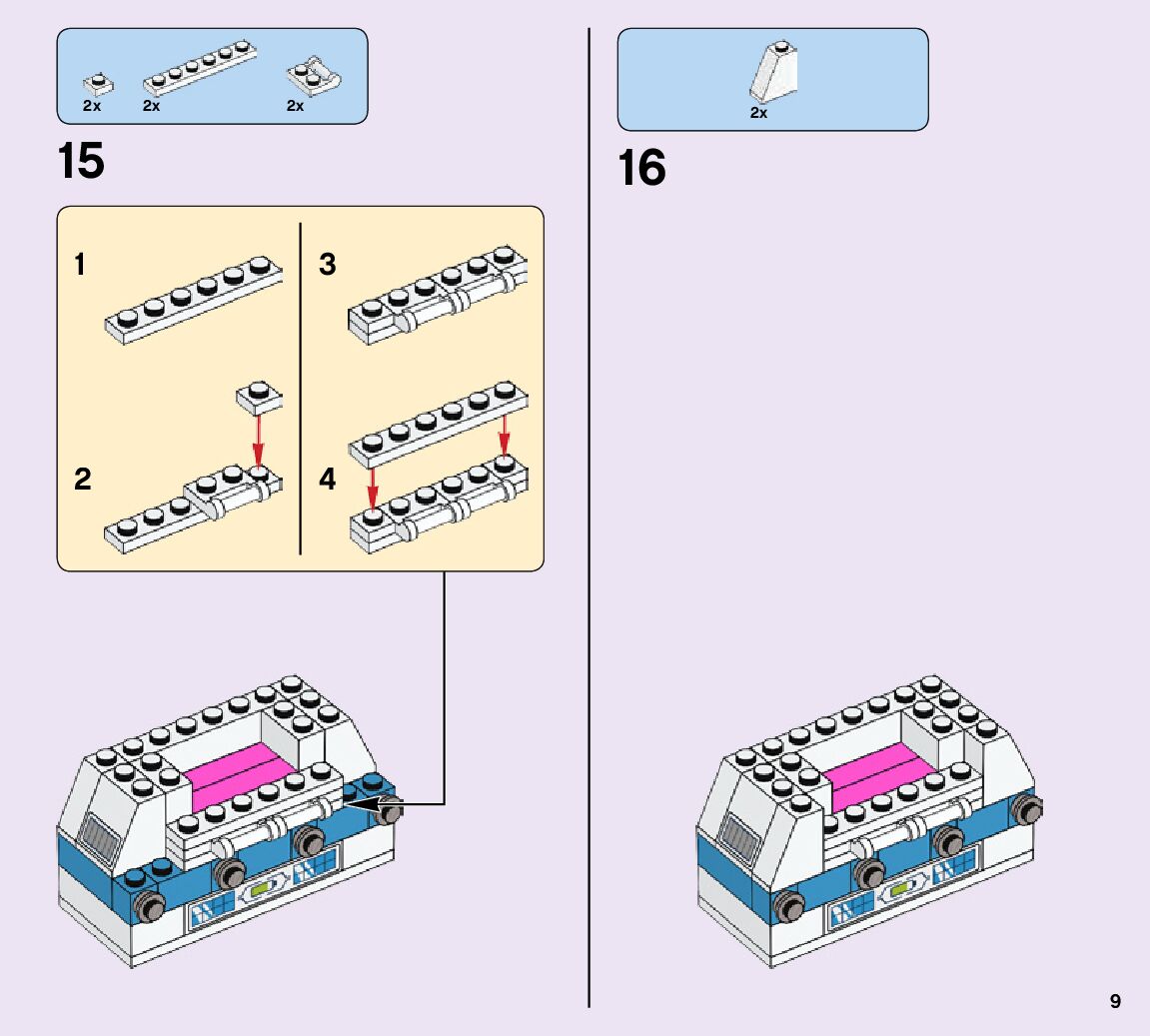 2x 2x 2x

15

1

2

3

4

2x

16

9