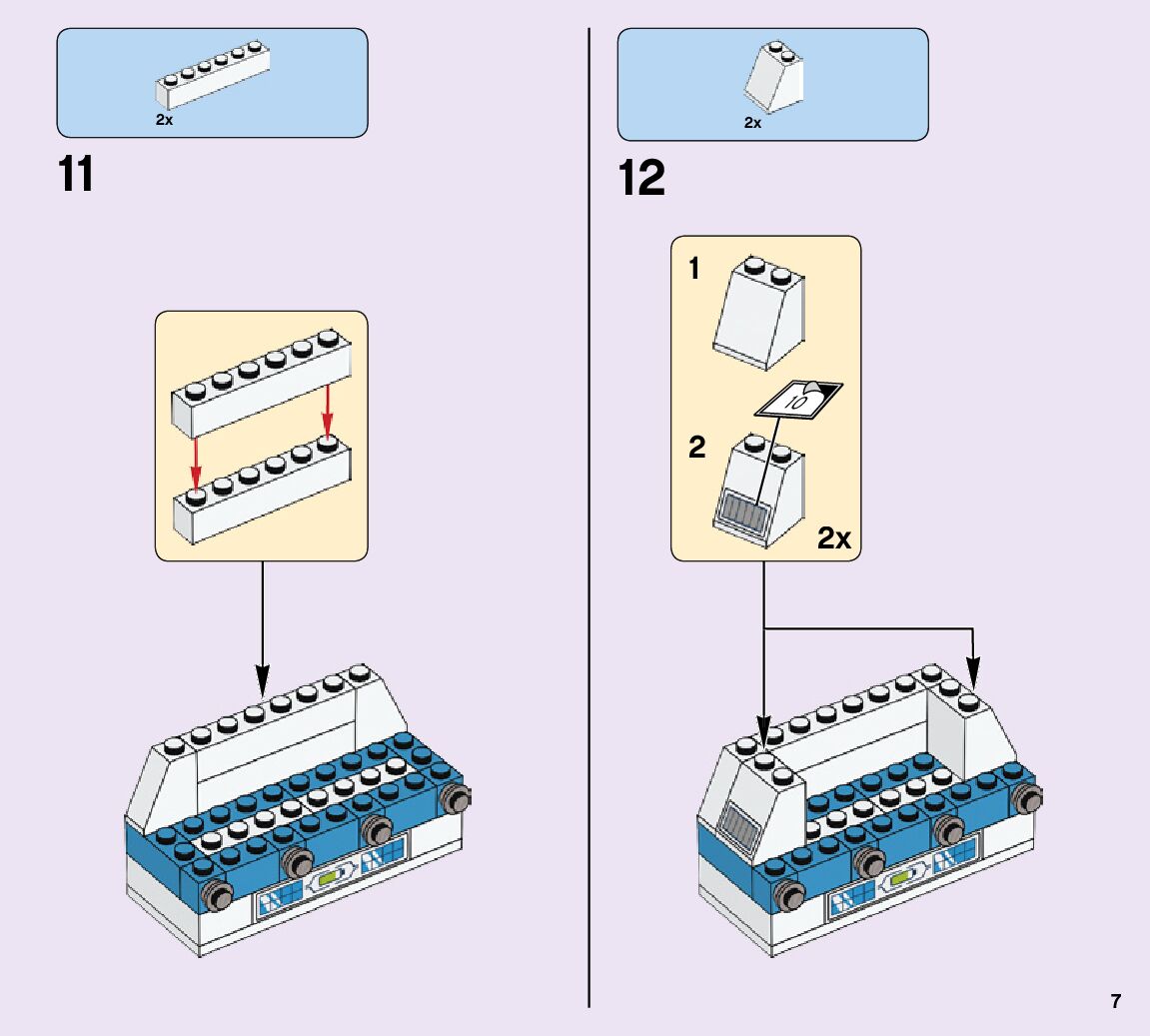 2x

11

2x

12

1

10

2

2x

7