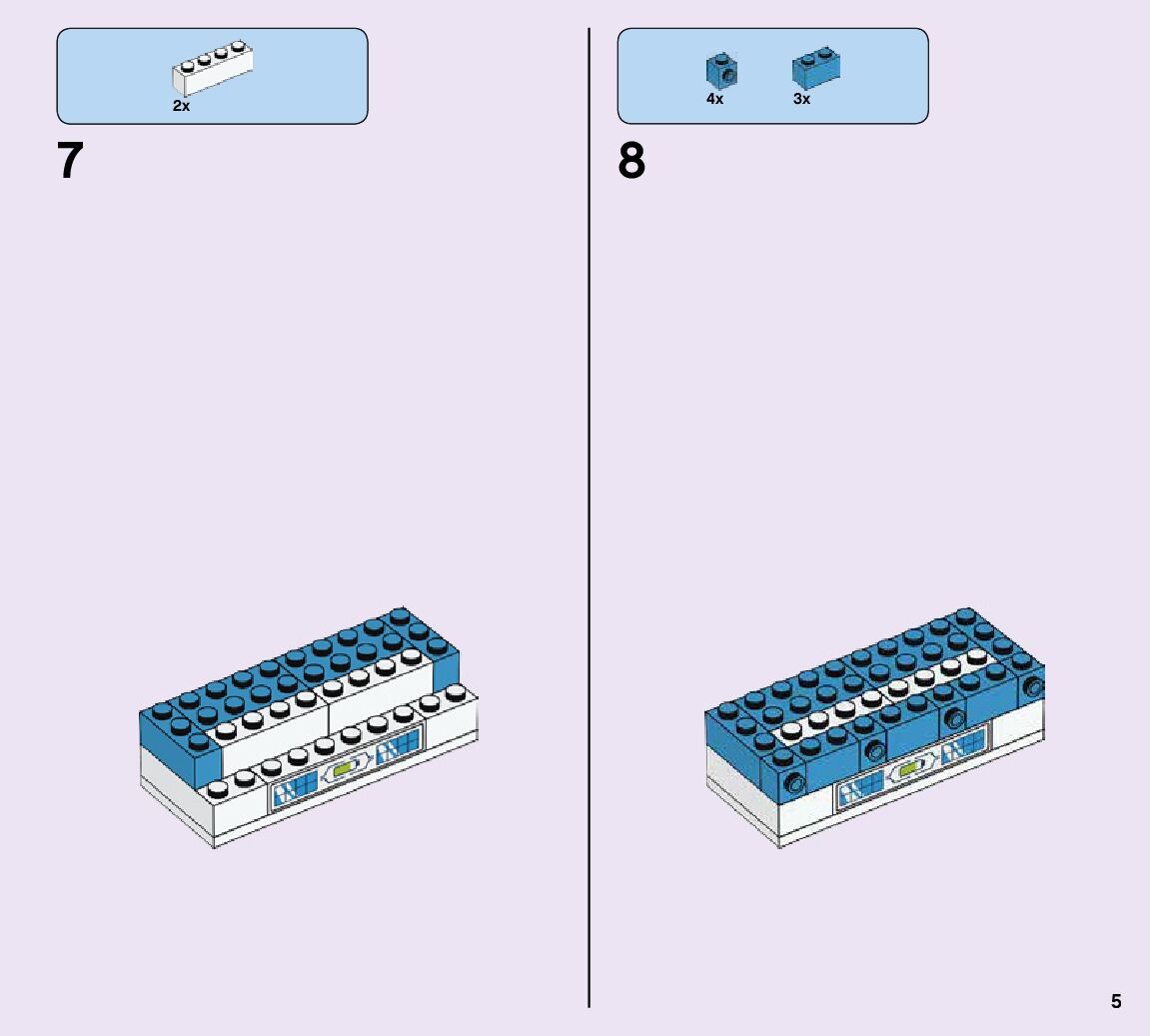 2x

7

4x 3x

8

5