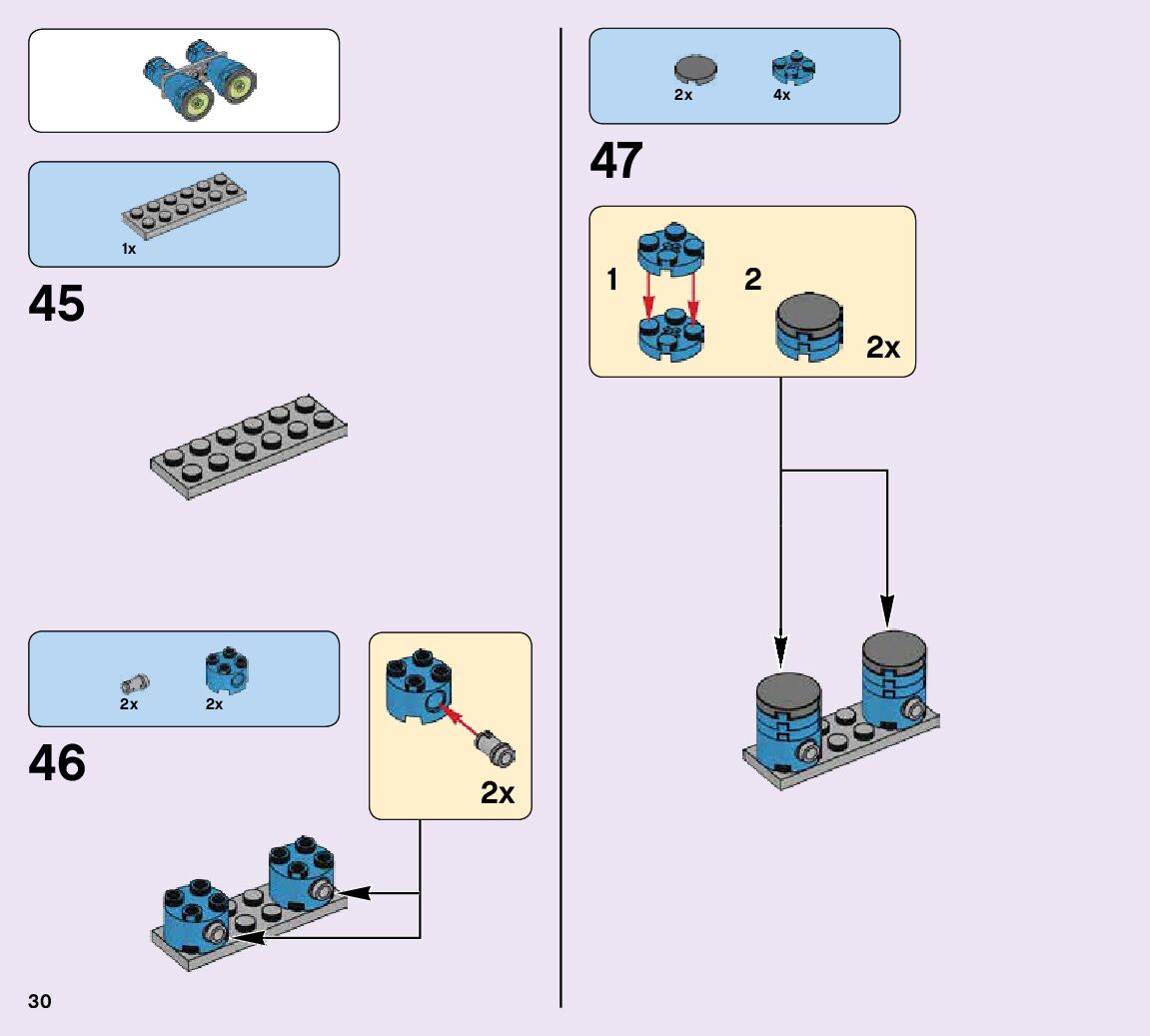 1x

45

2x 2x

46

2x

30

2x 4x

47

1

2

2x