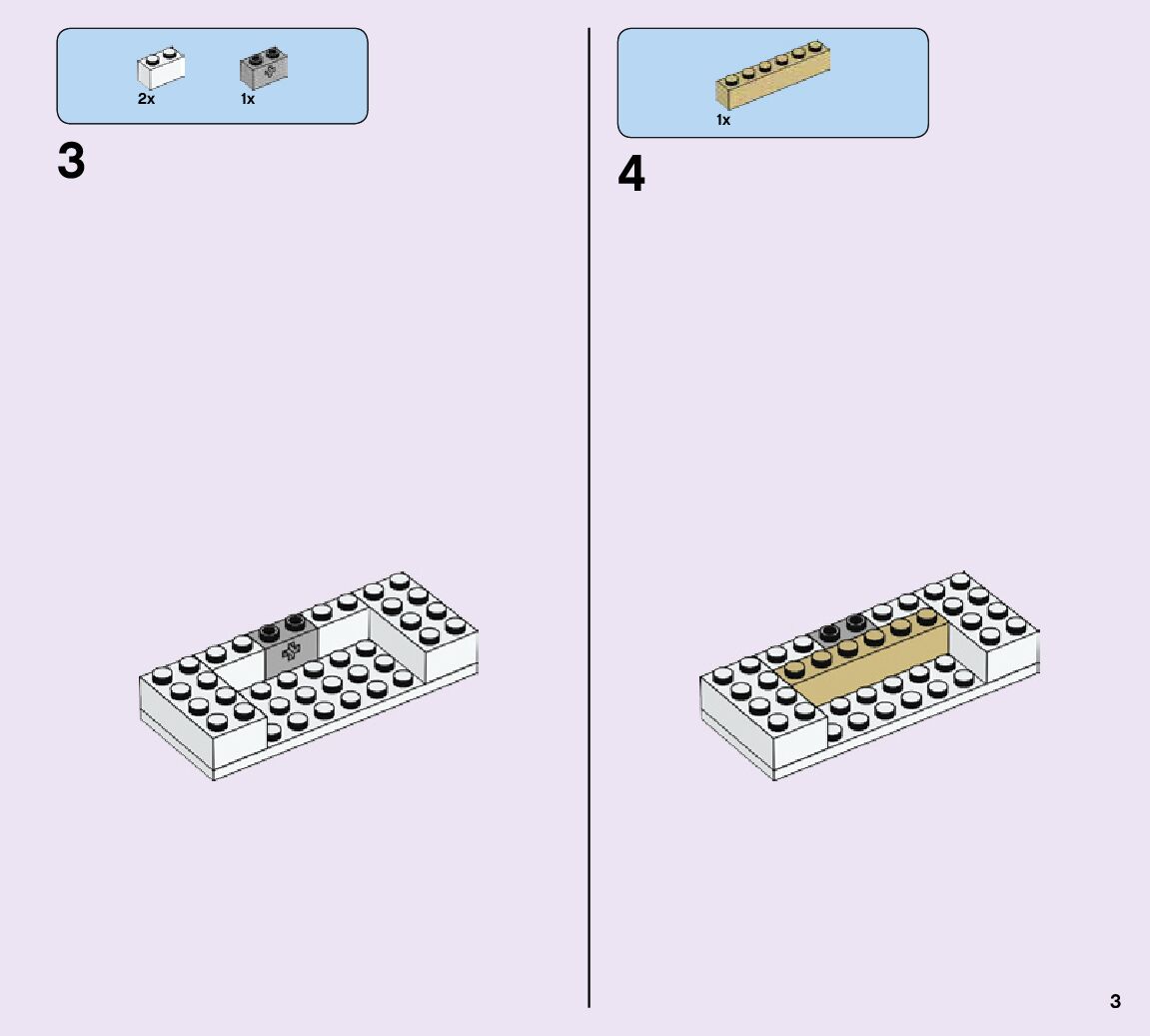 2x 1x

3

1x

4

3