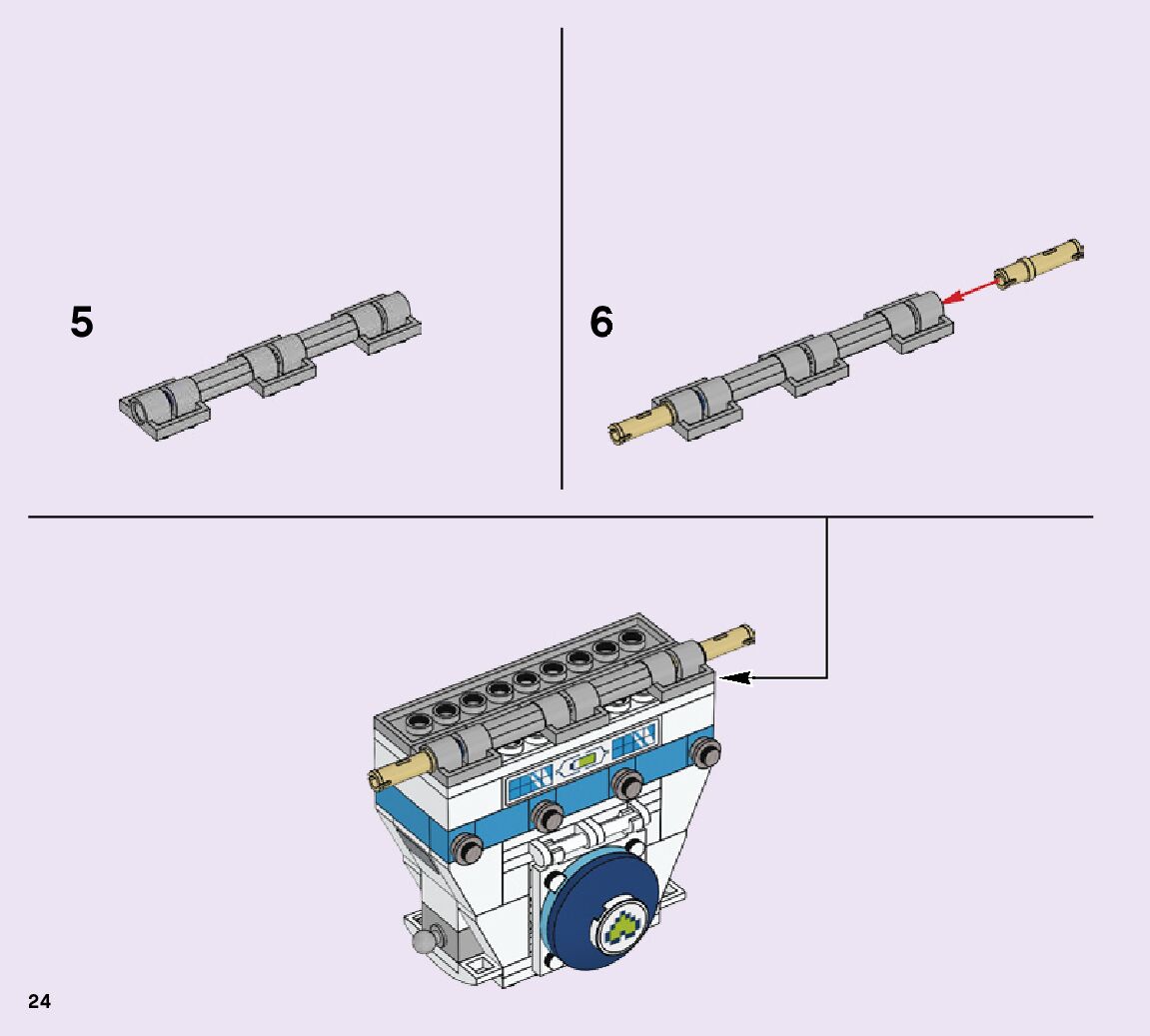 5

6

24