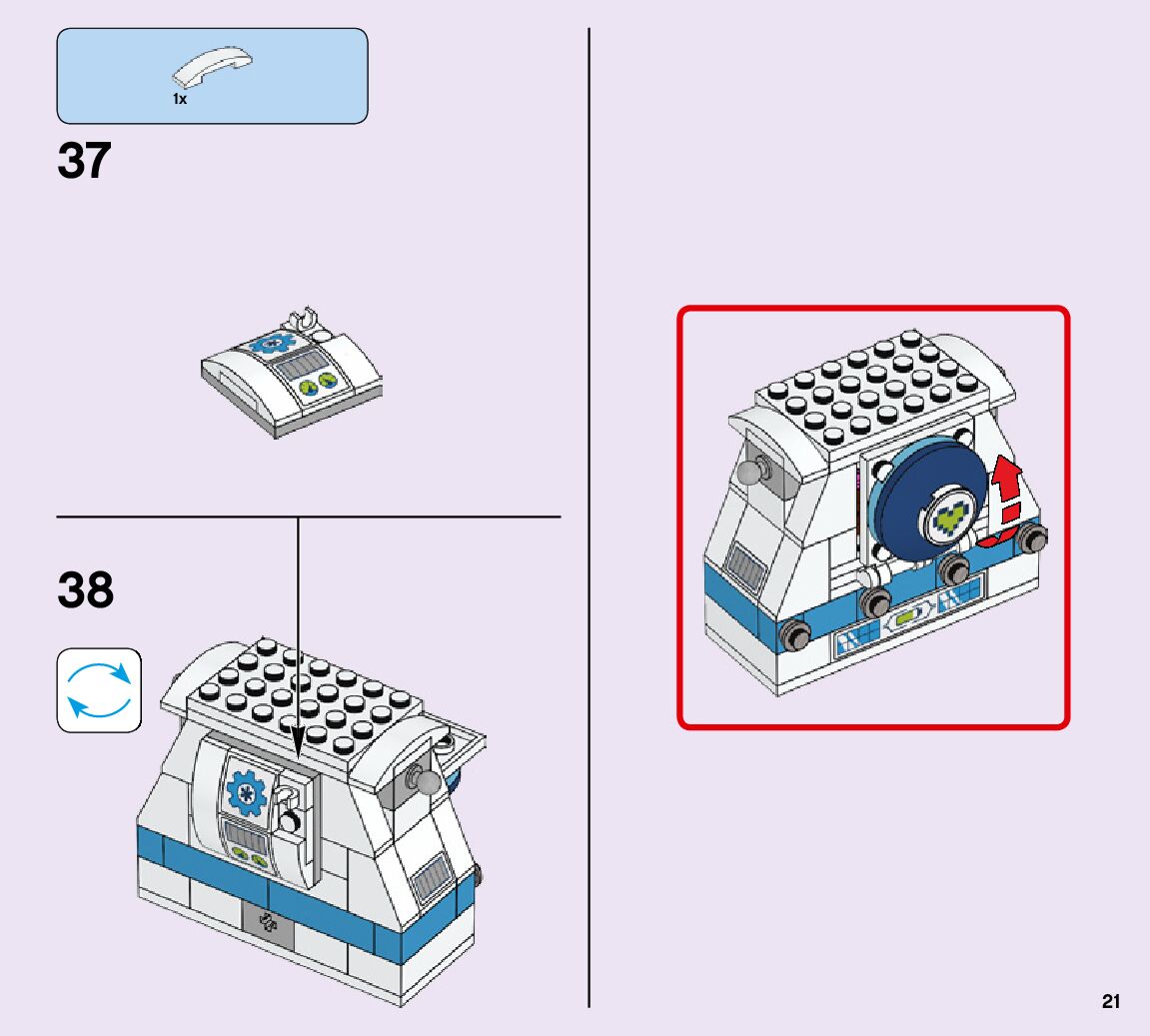 1x

37

38

21