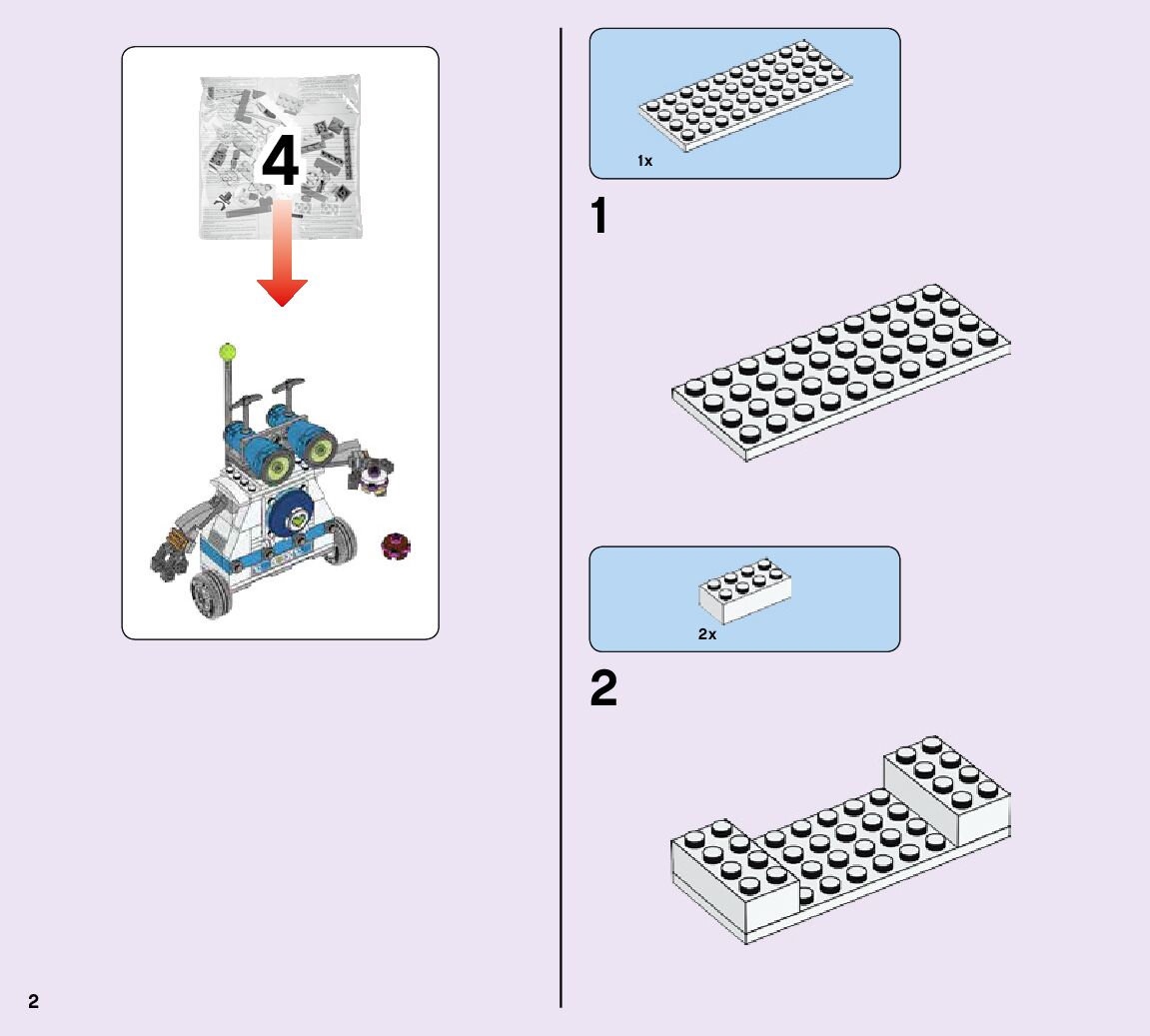 4

1x

1

2x

2

2