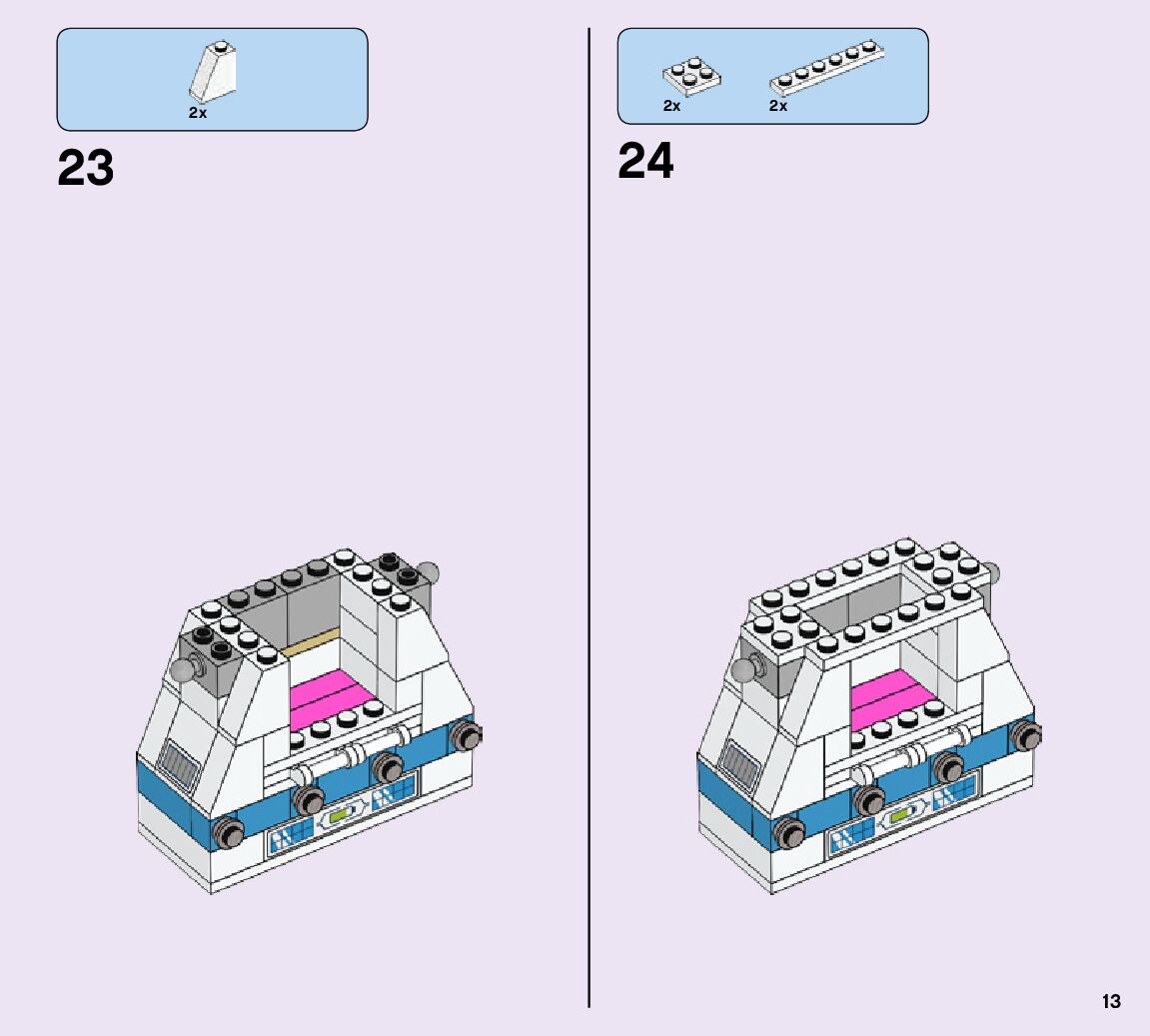 2x

23

2x 2x

24

13