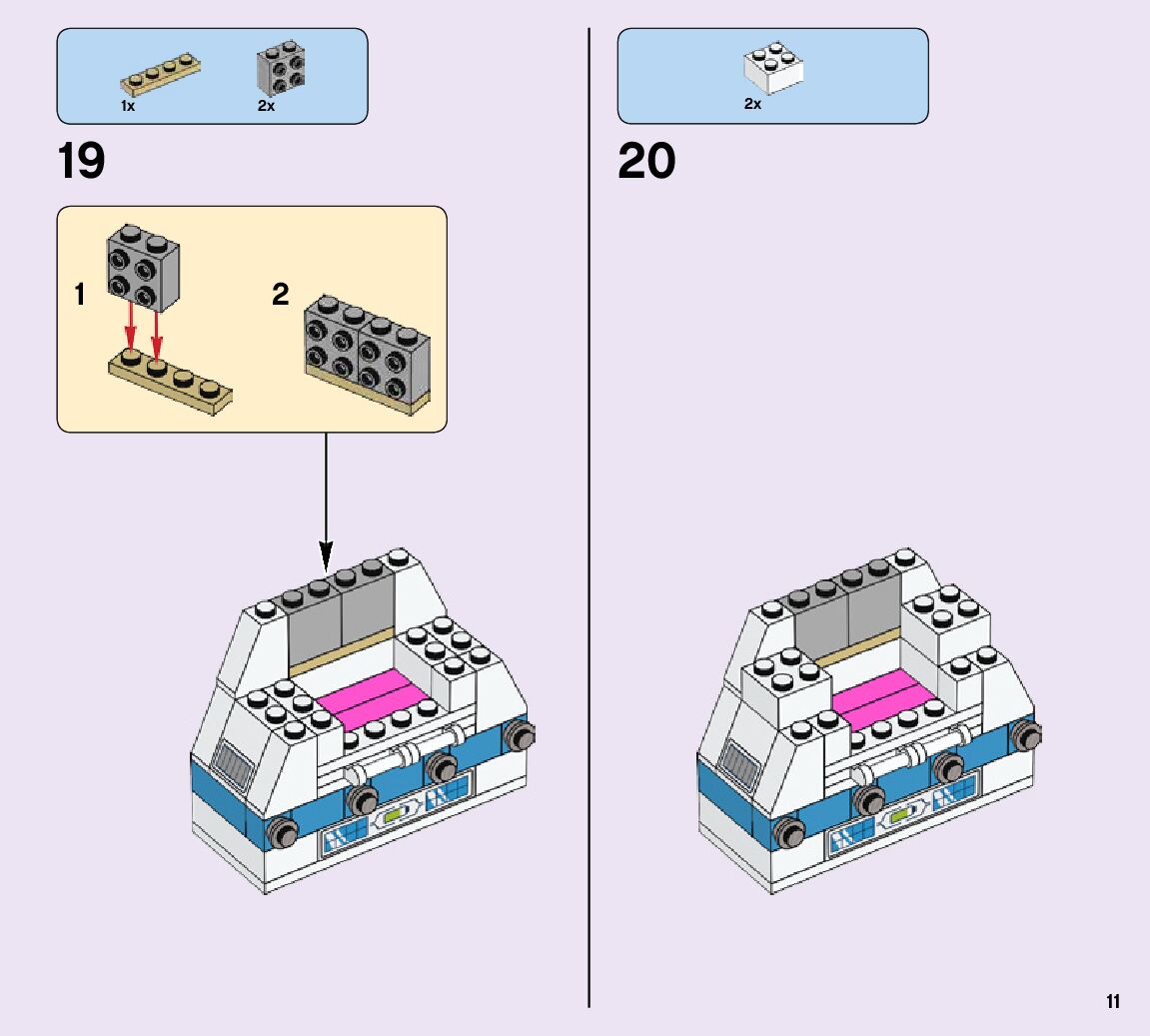 1x 2x

19

1

2

2x

20

11