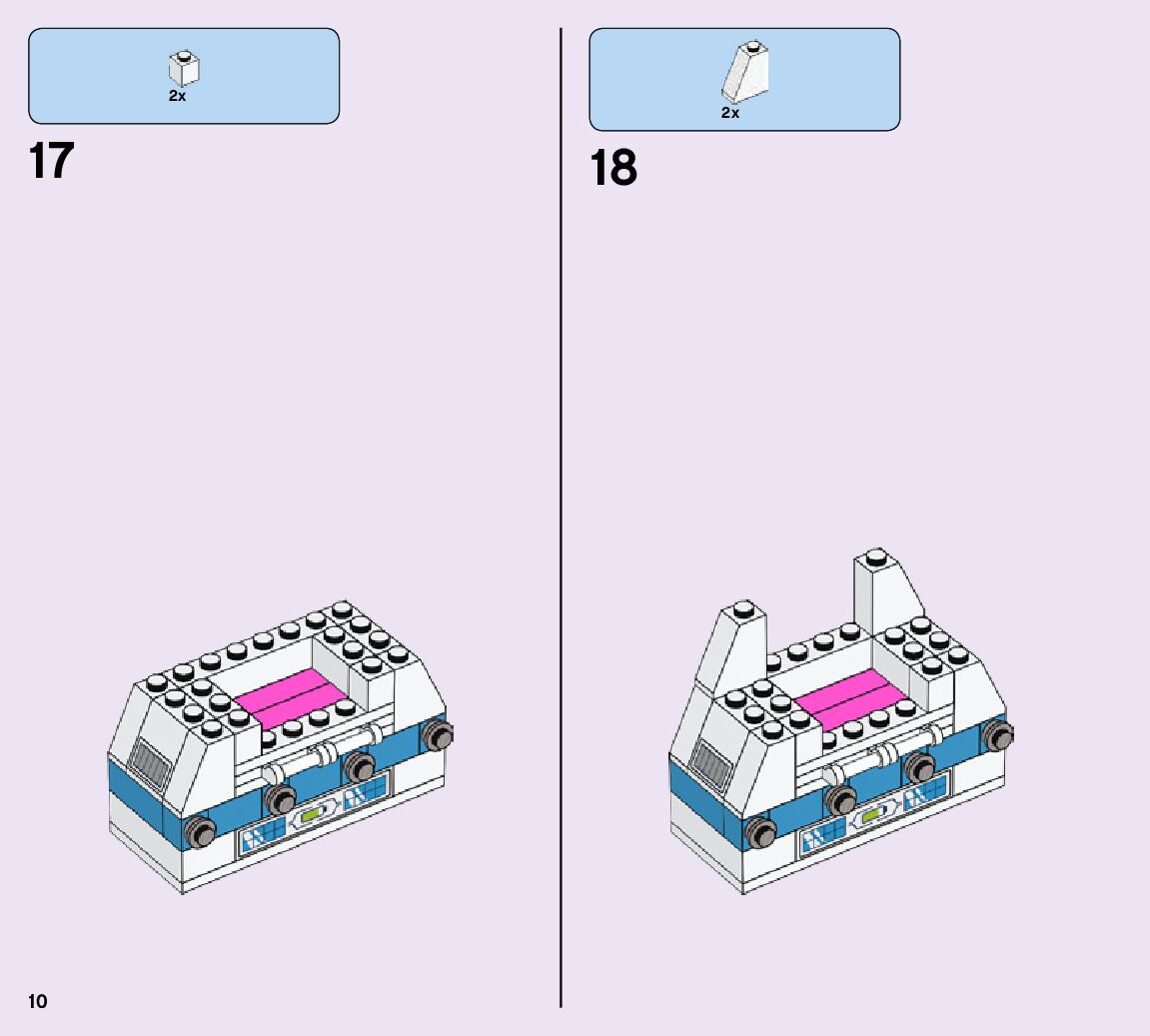 2x

17

2x

18

10