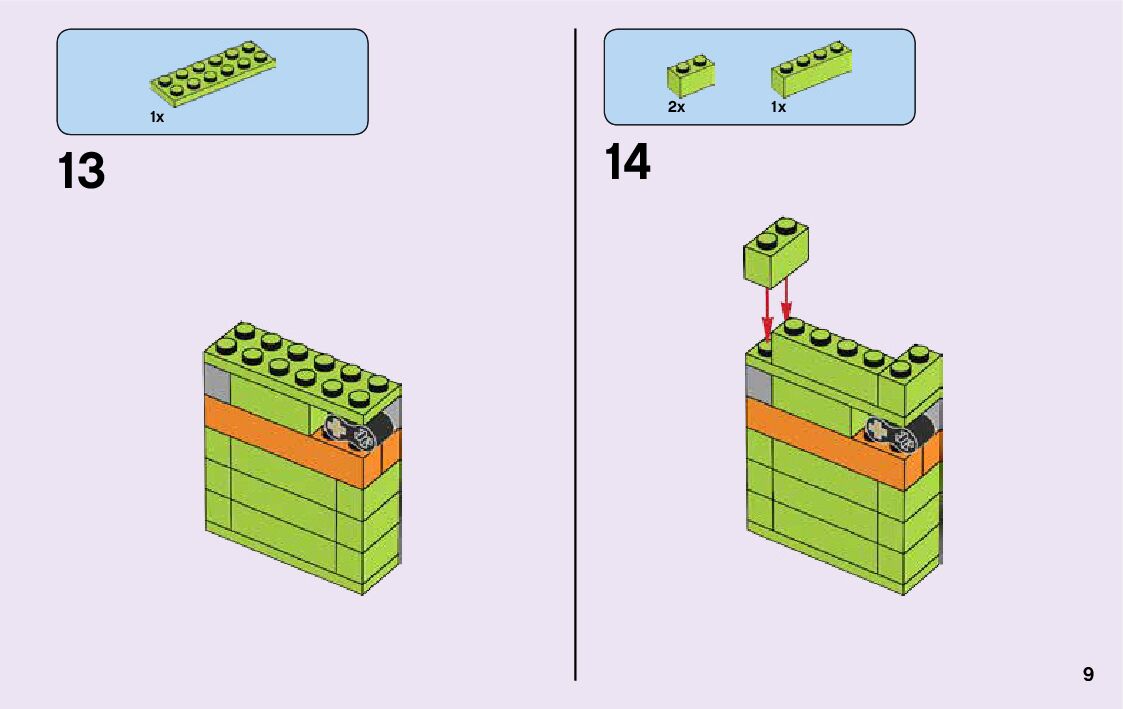 1x

13

2x

1x

14

9