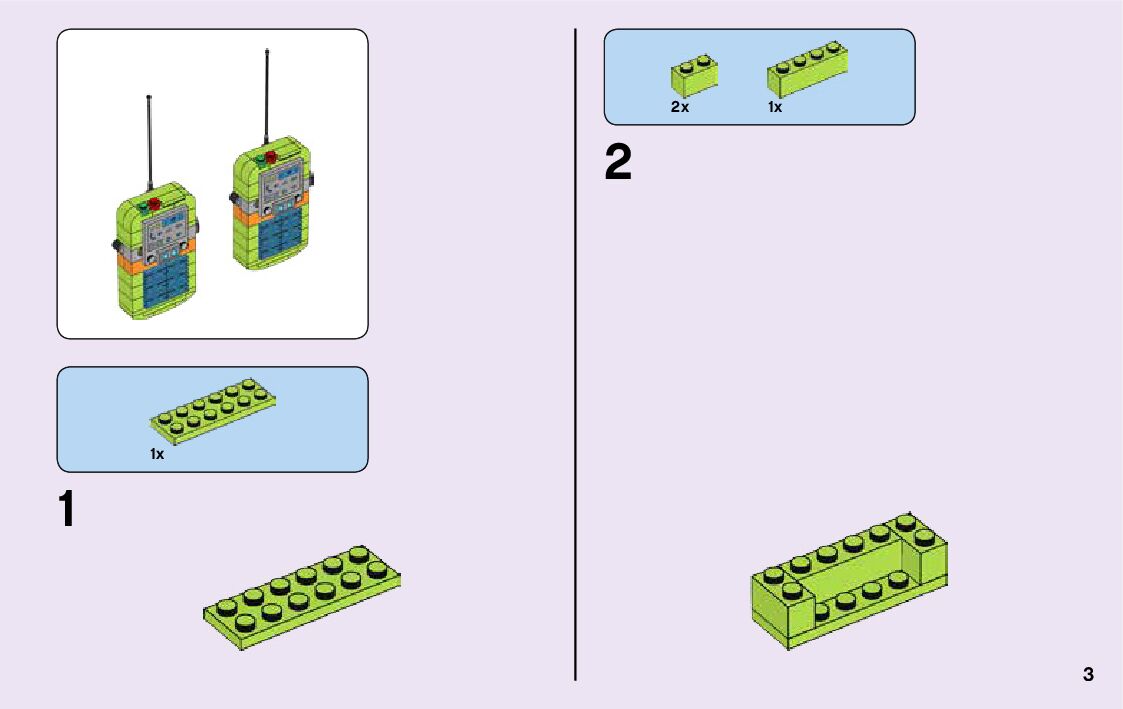 1x

1

2x 1x

2

3