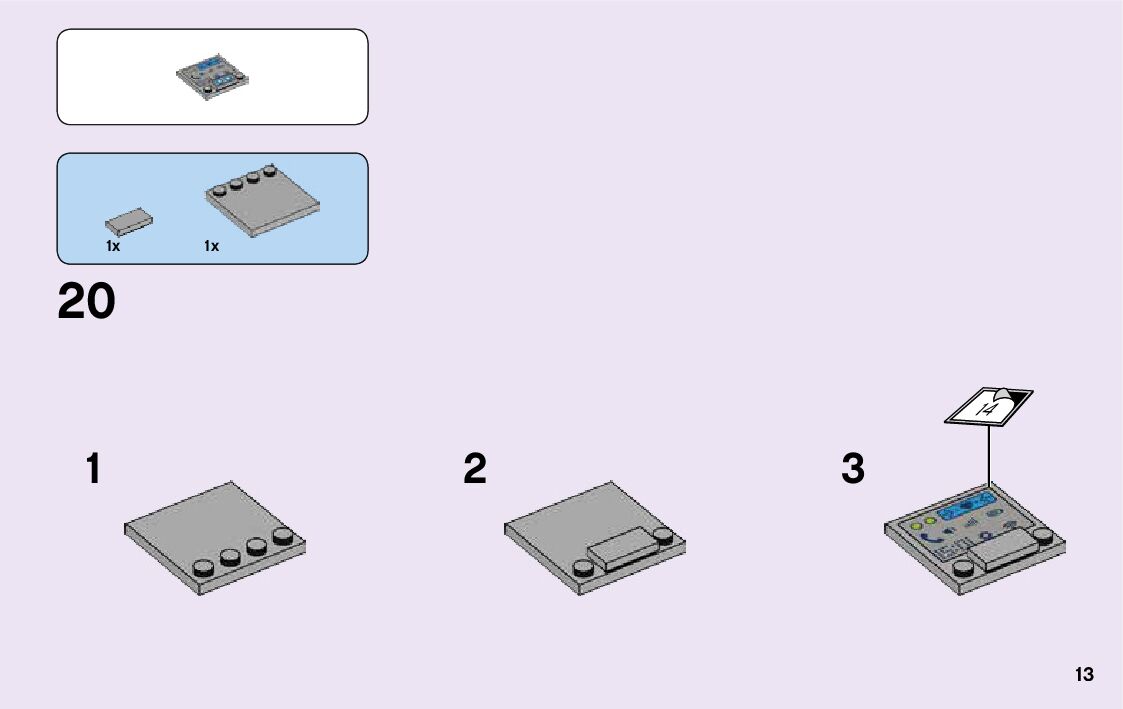 1x 1x

20

1

2

3

14

13