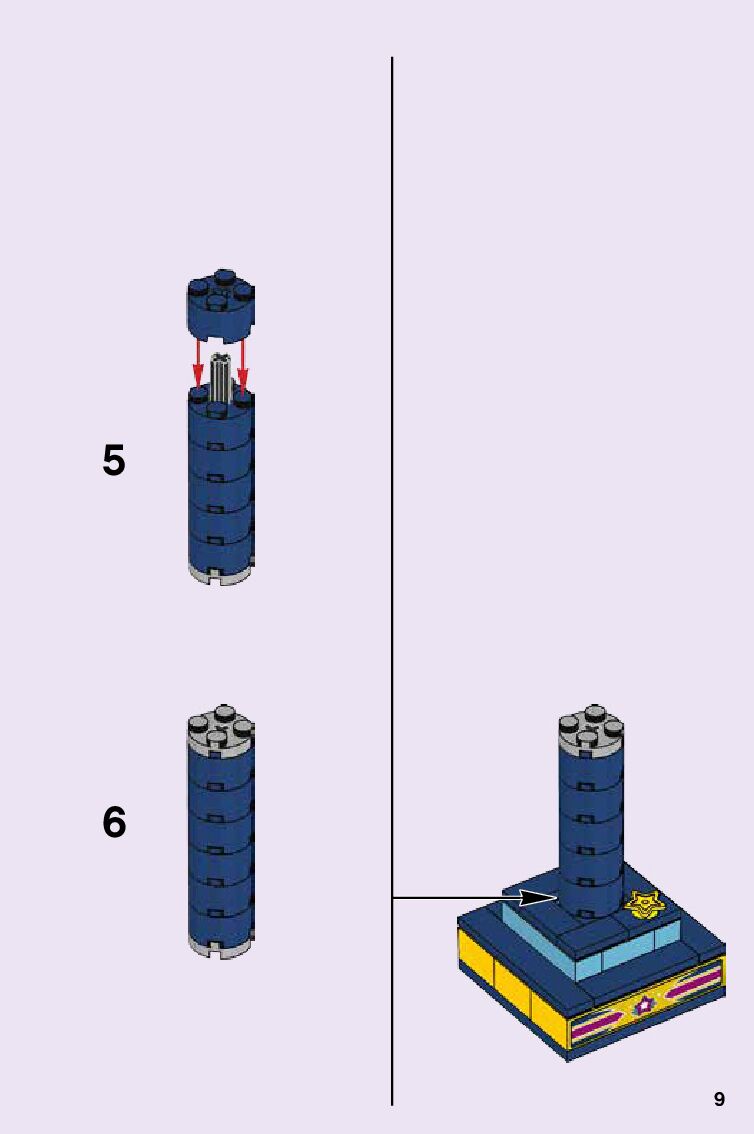 5

6

9