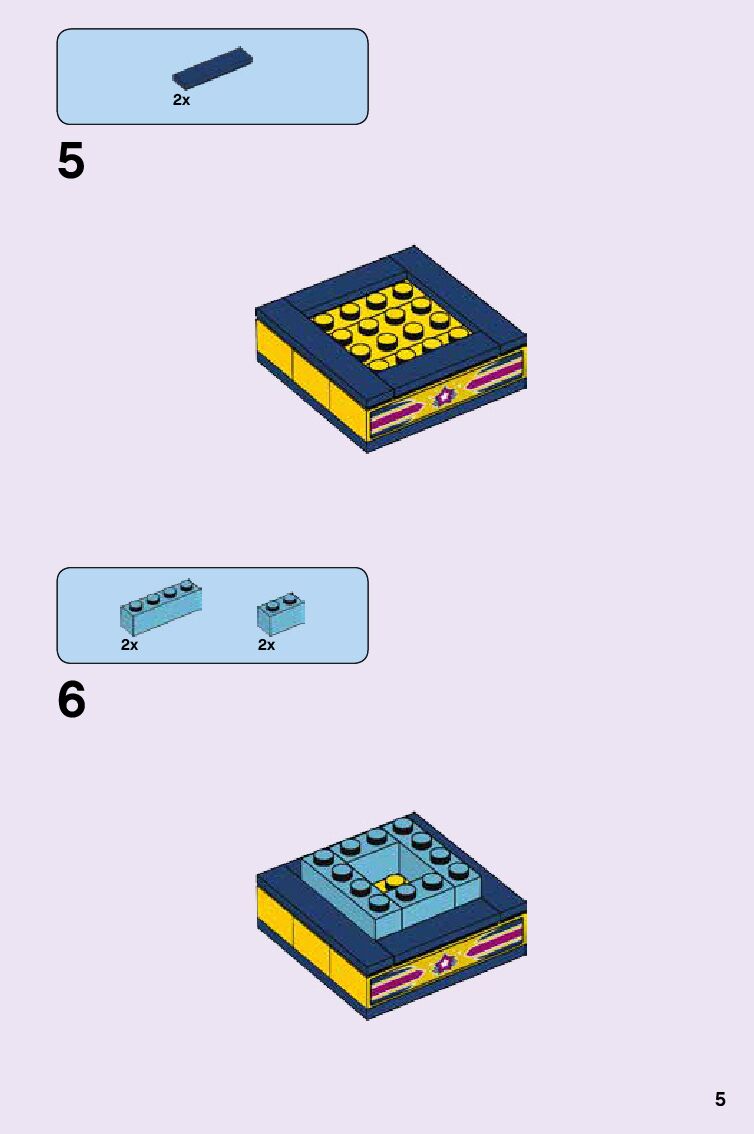 2x

5

2x

2x

6

5