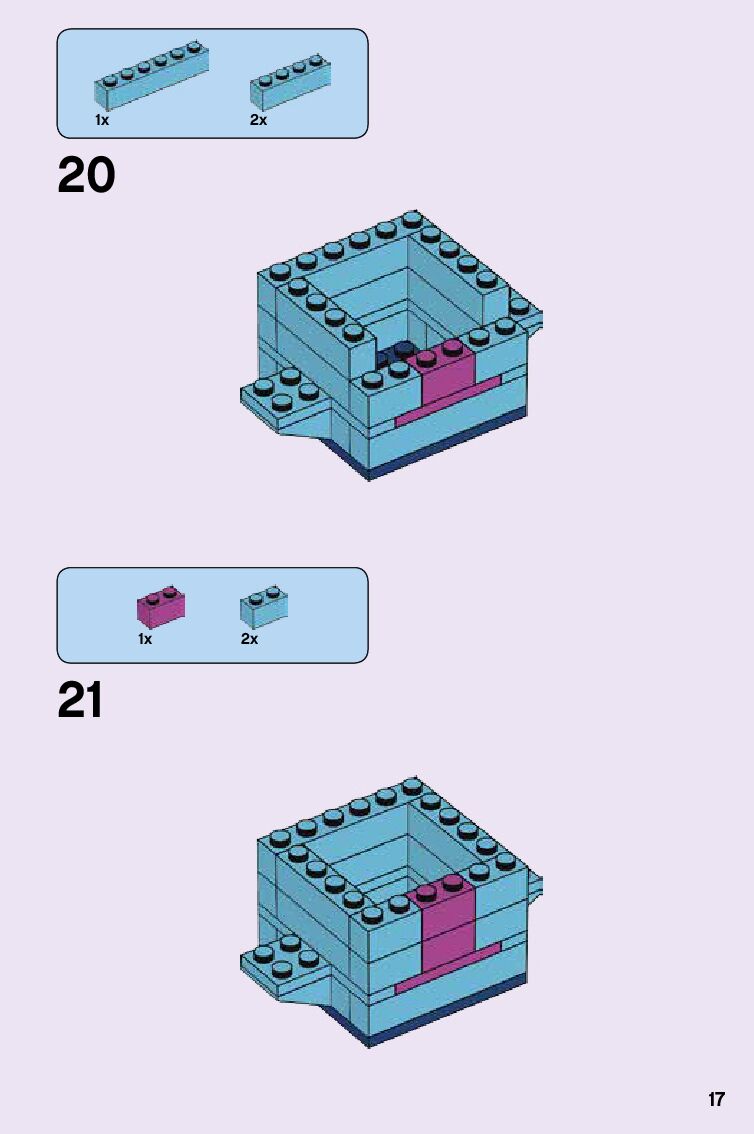 1x 2x

20

1x 2x

21

17