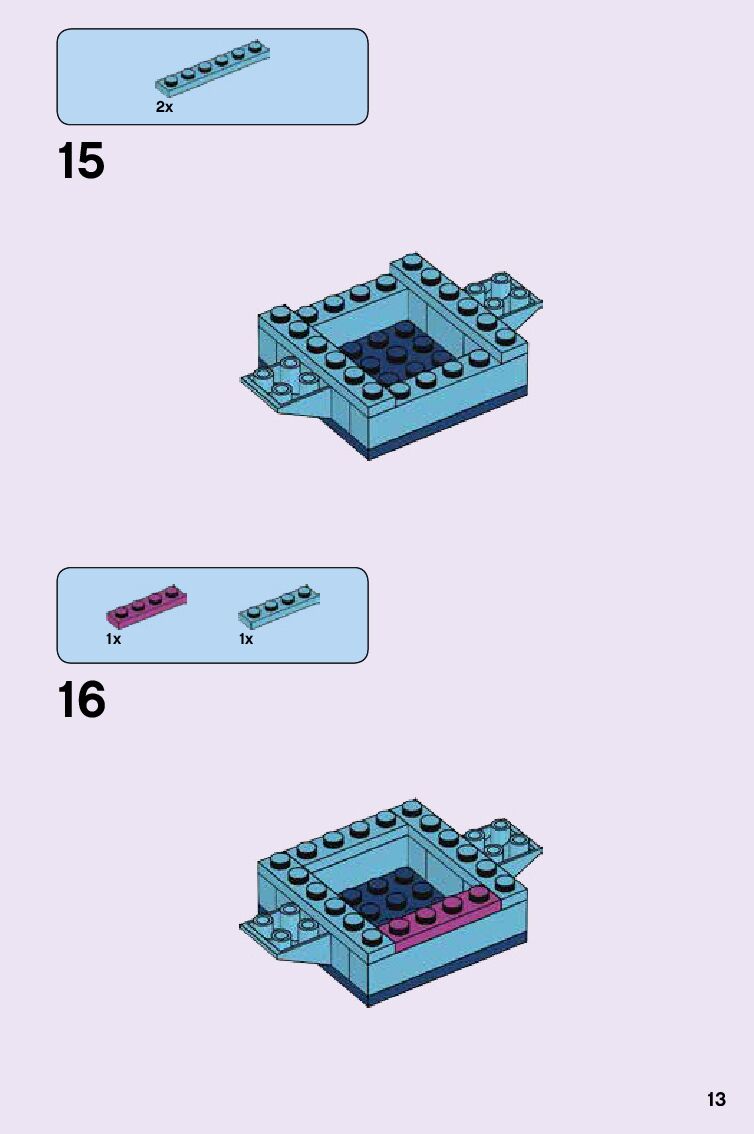 2x

15

1x

1x

16

13