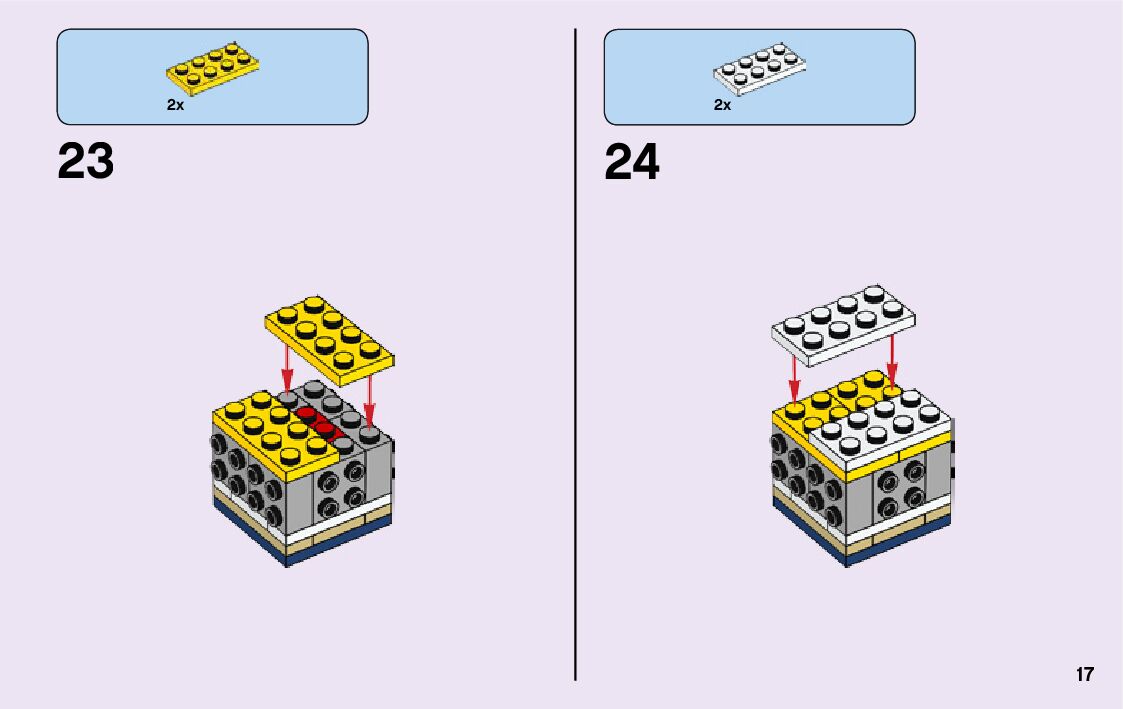 2x

23

2x

24

17