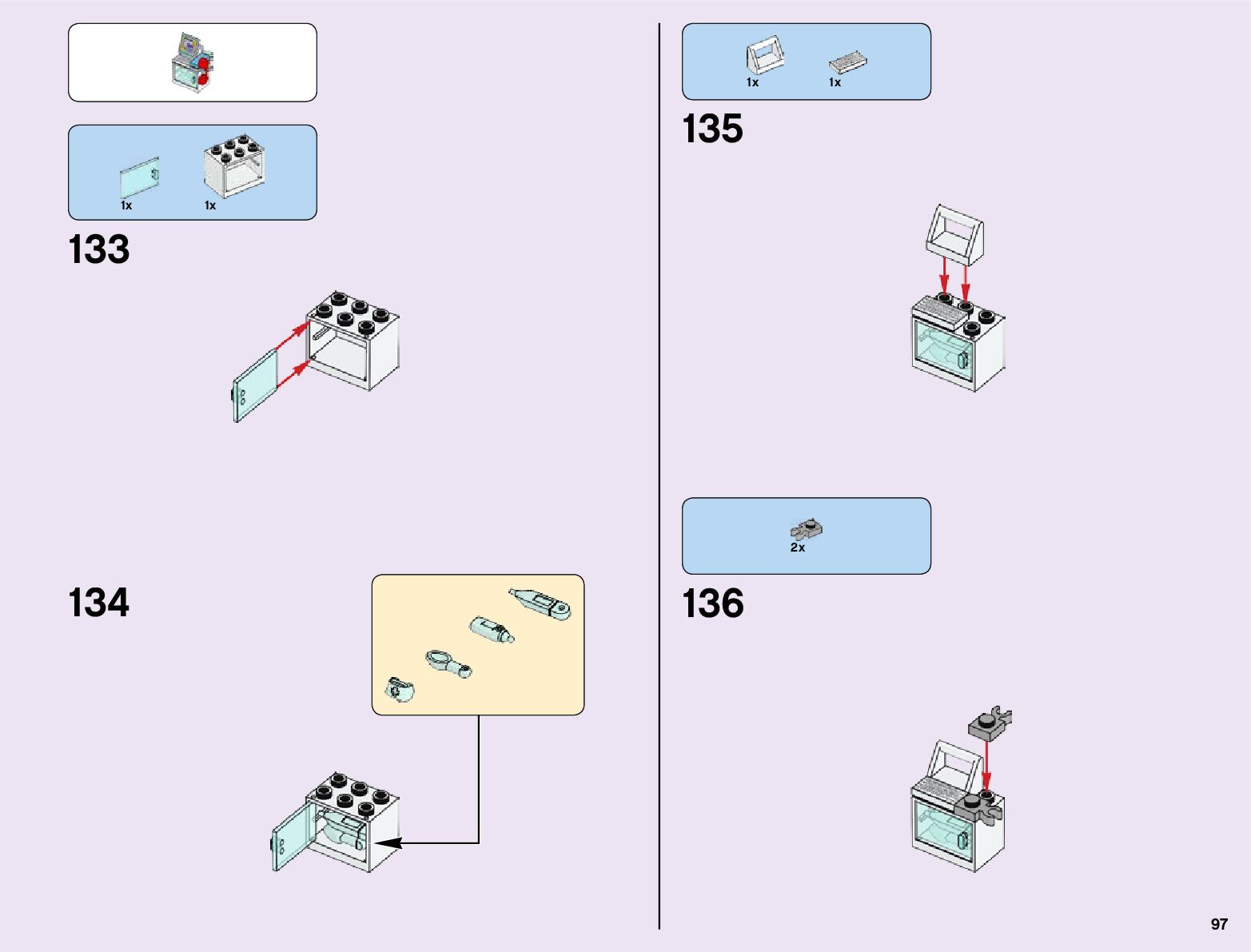 1x 1x

133

134

1x 1x

135

2x

136

97