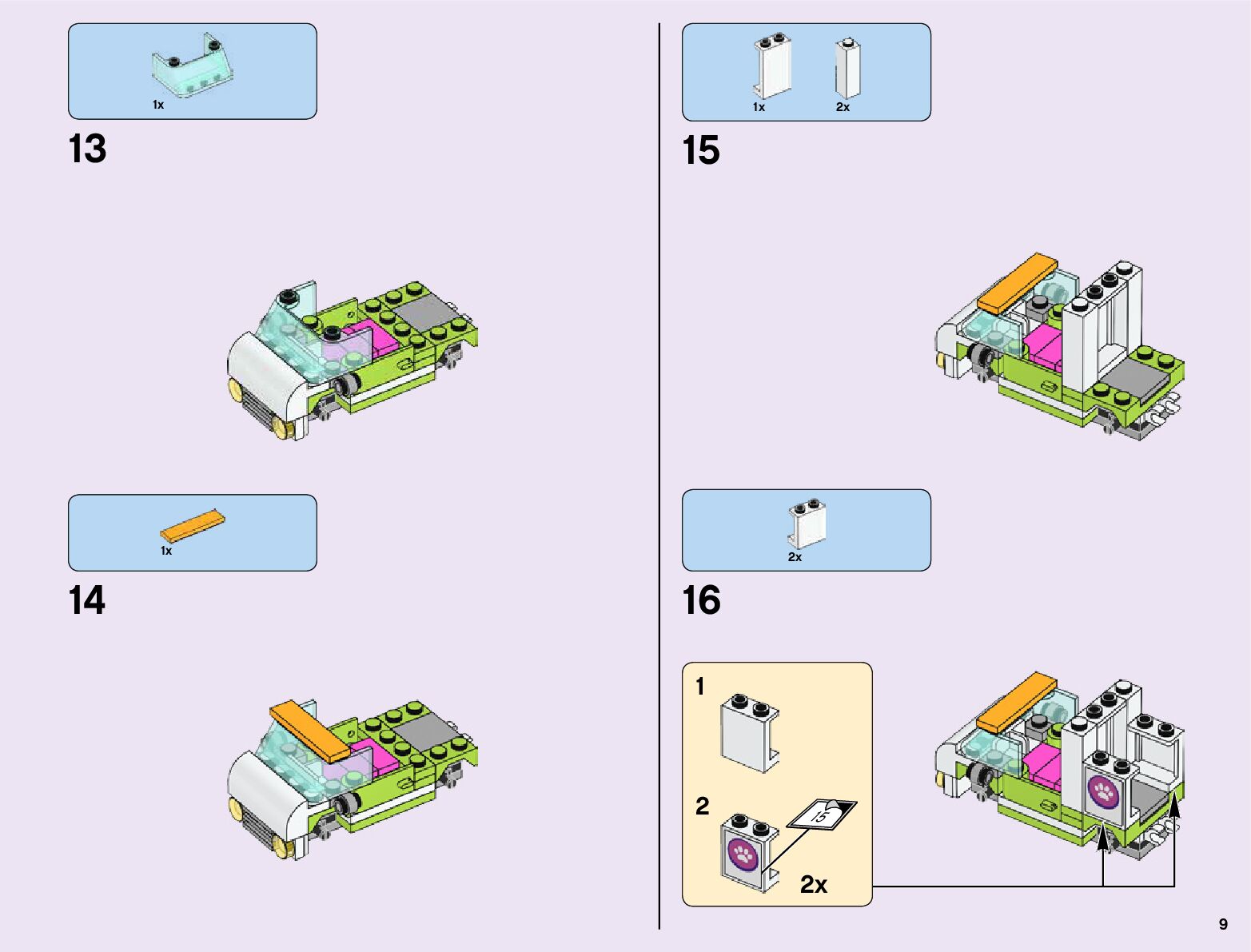 1x

13

1x

14

1x 2x

15

2x

16

1

2

15

2x

9