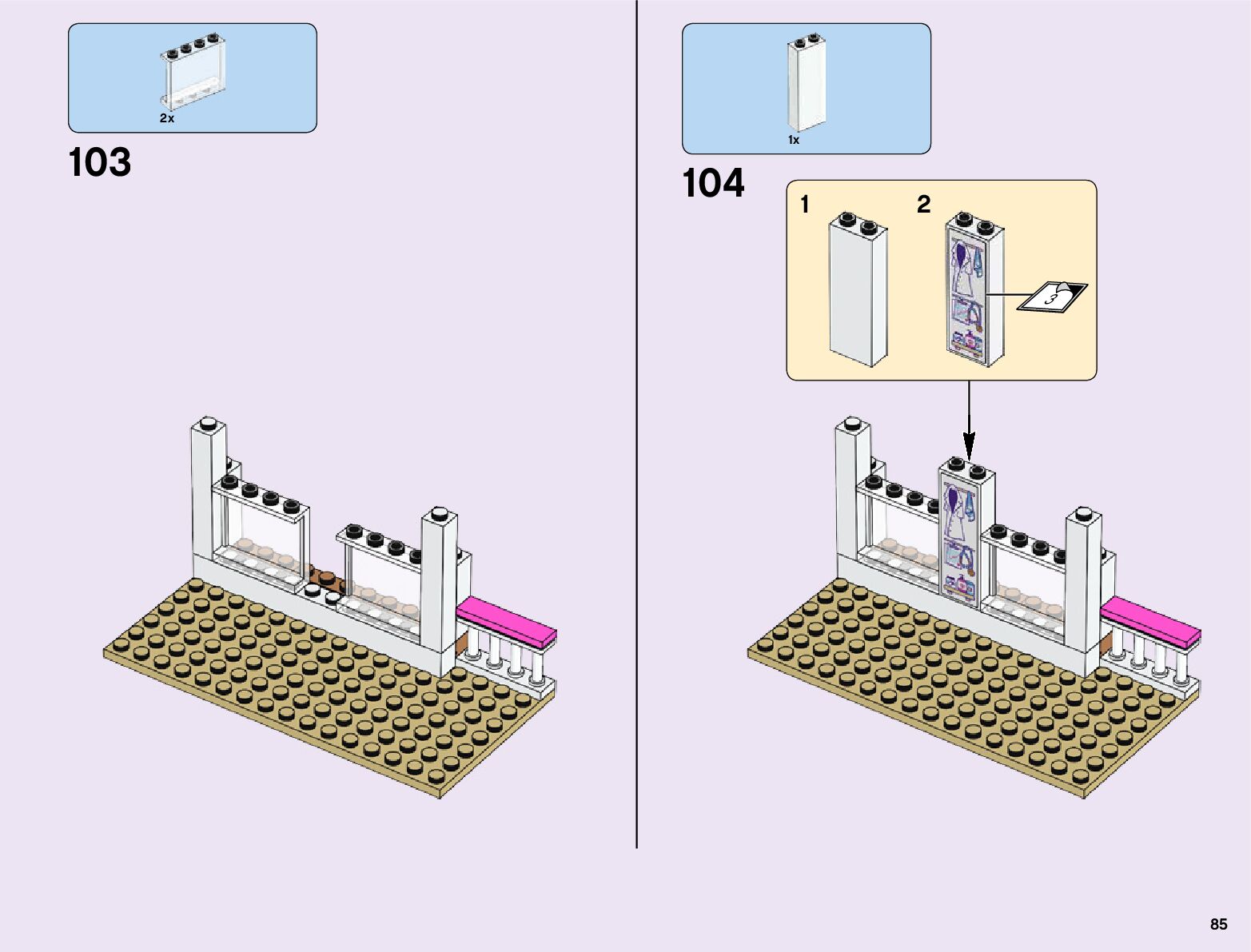 2x

103

1x

104

1

2

3

85