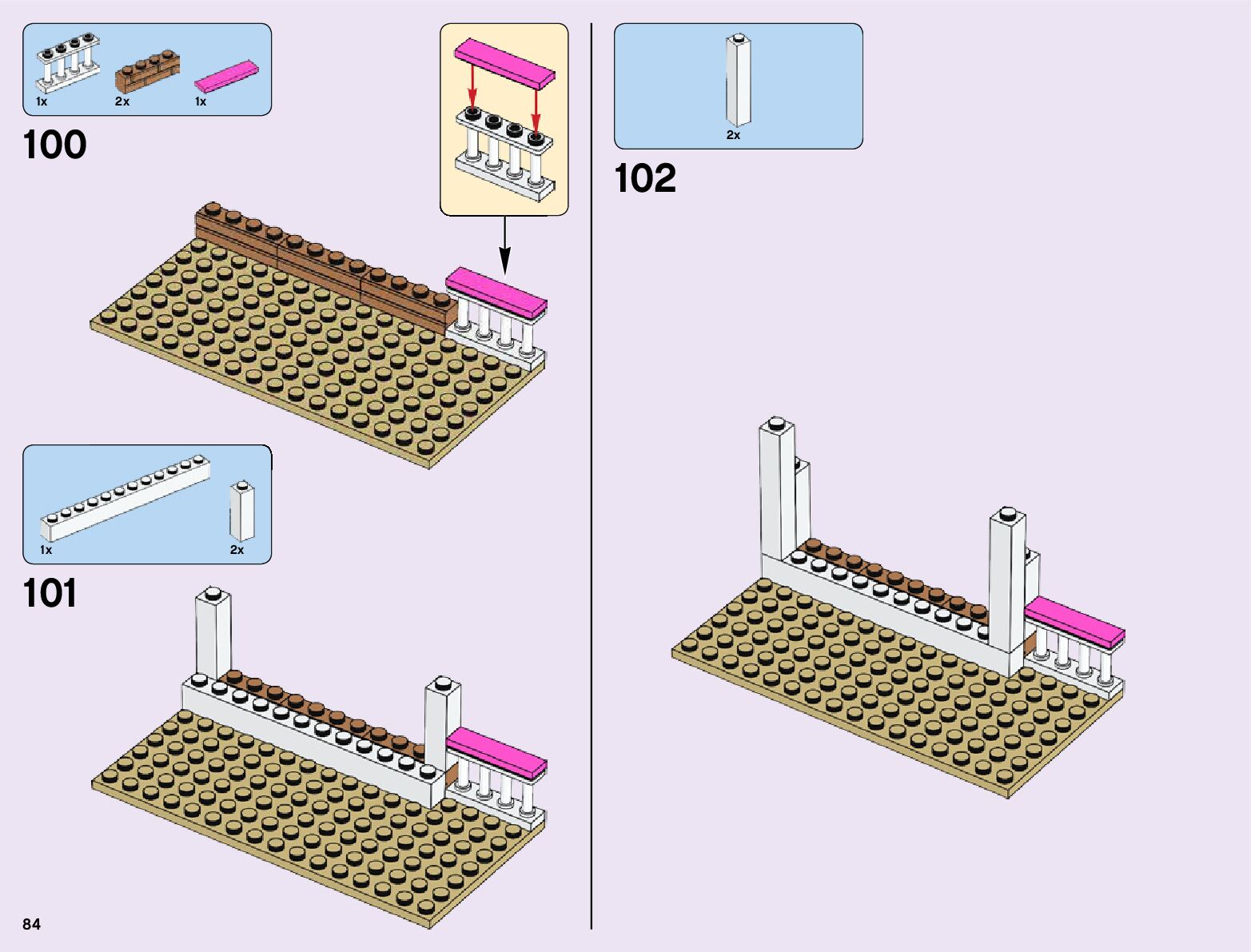 1x 2x 1x

100

1x 2x

101

2x

102

84