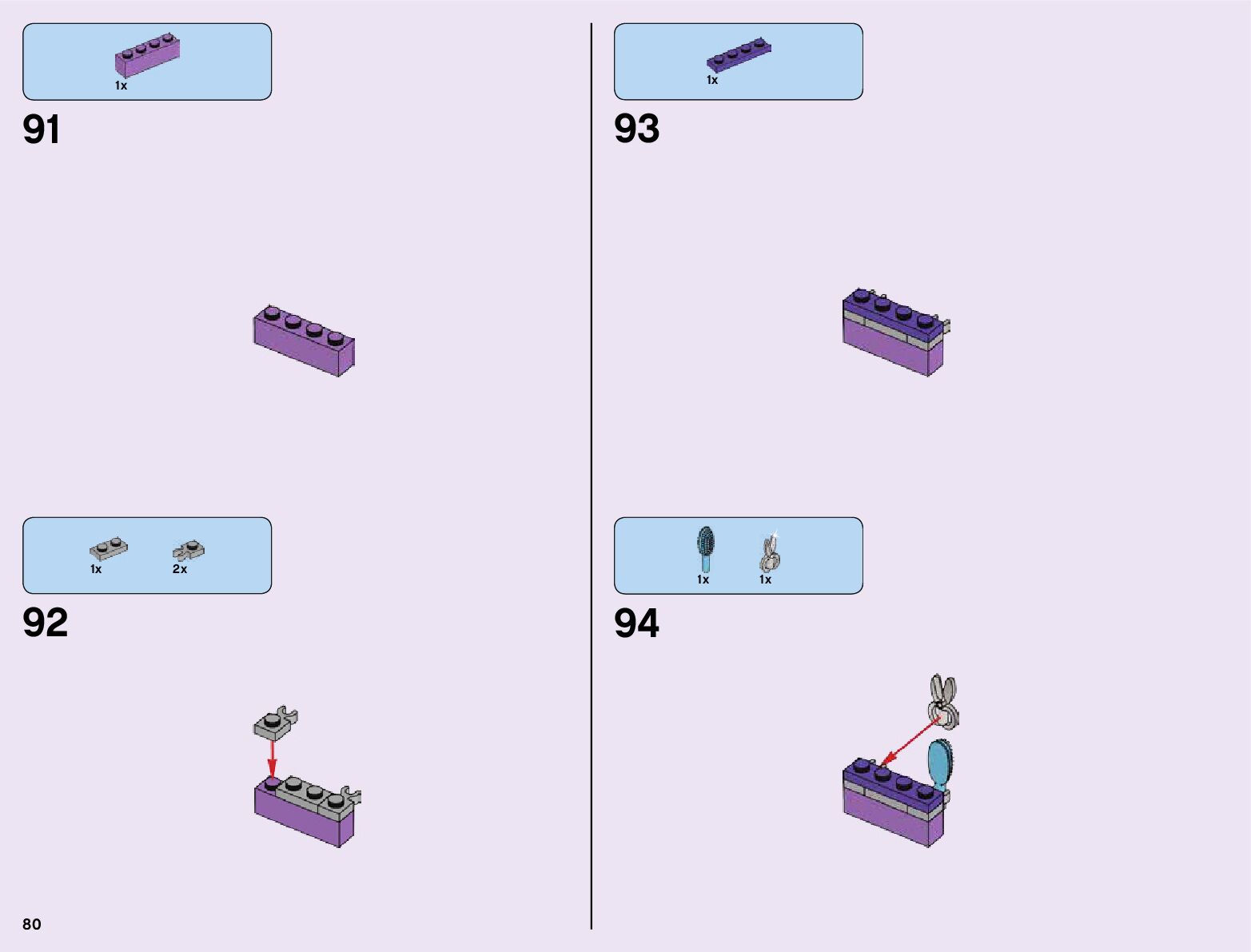 1x

91

1x 2x

92

80

1x

93

1x 1x

94