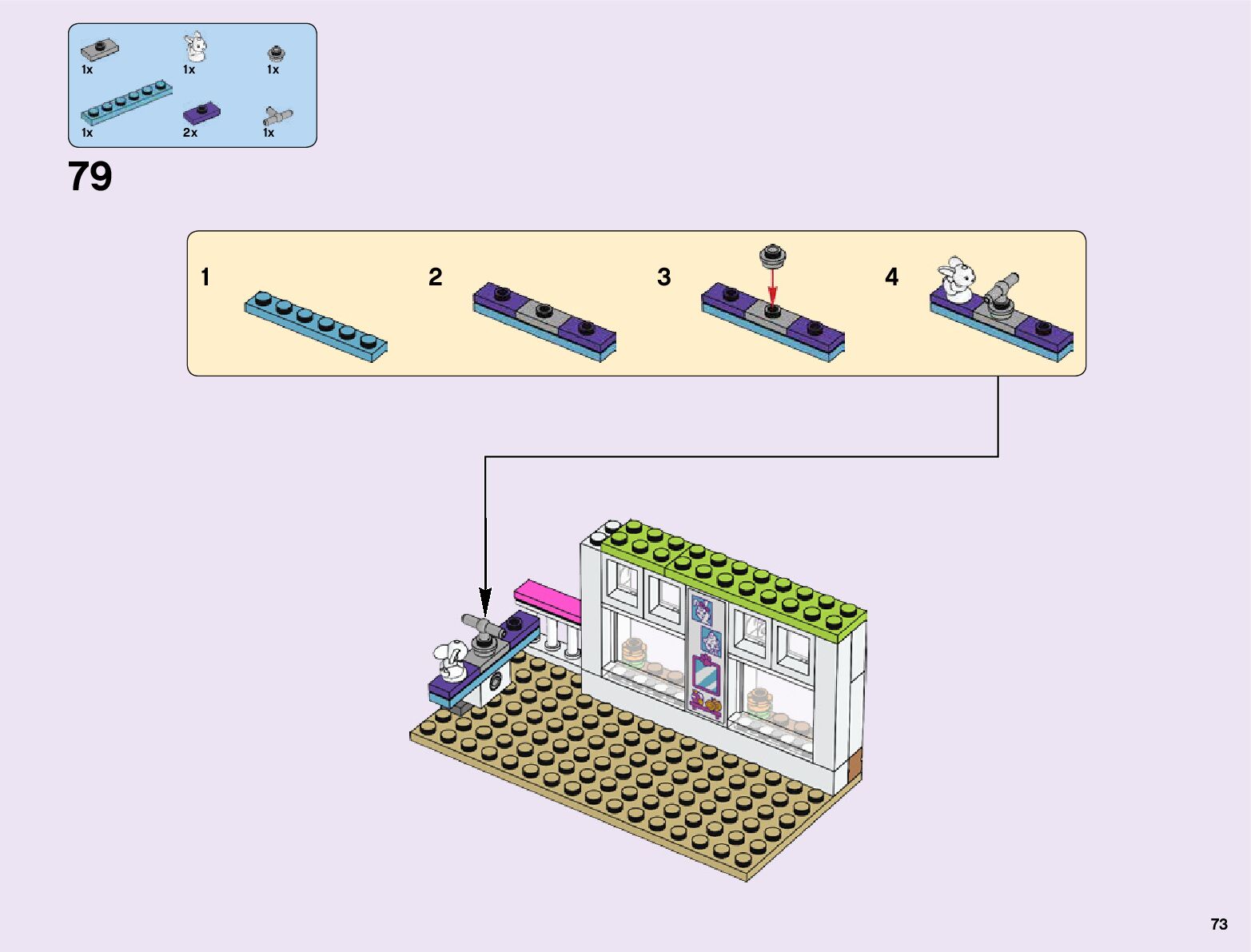 1x
1x
1x
1x
2x
1x

79

1
2
3
4

73