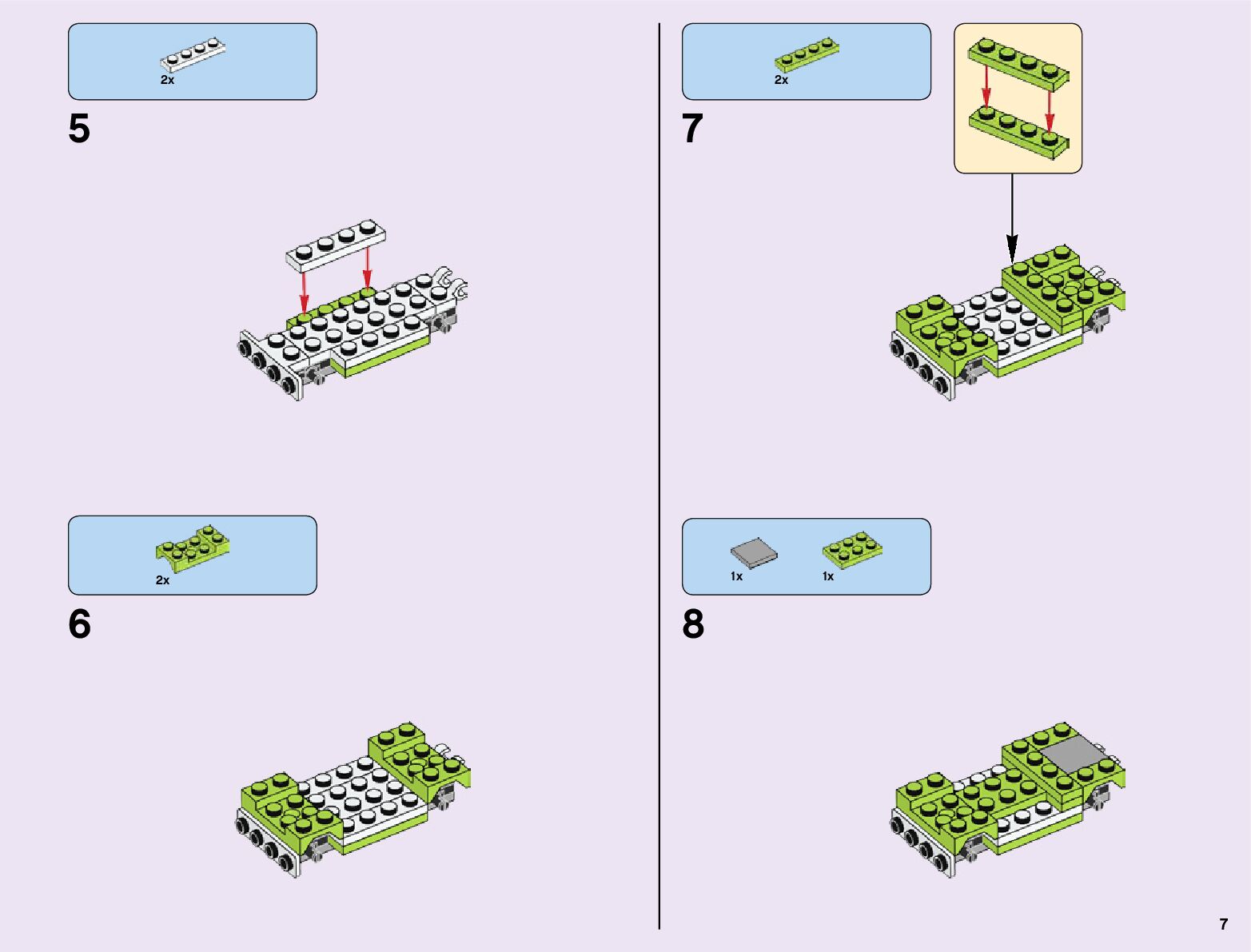 2x

5

2x

6

2x

7

1x 1x

8

7