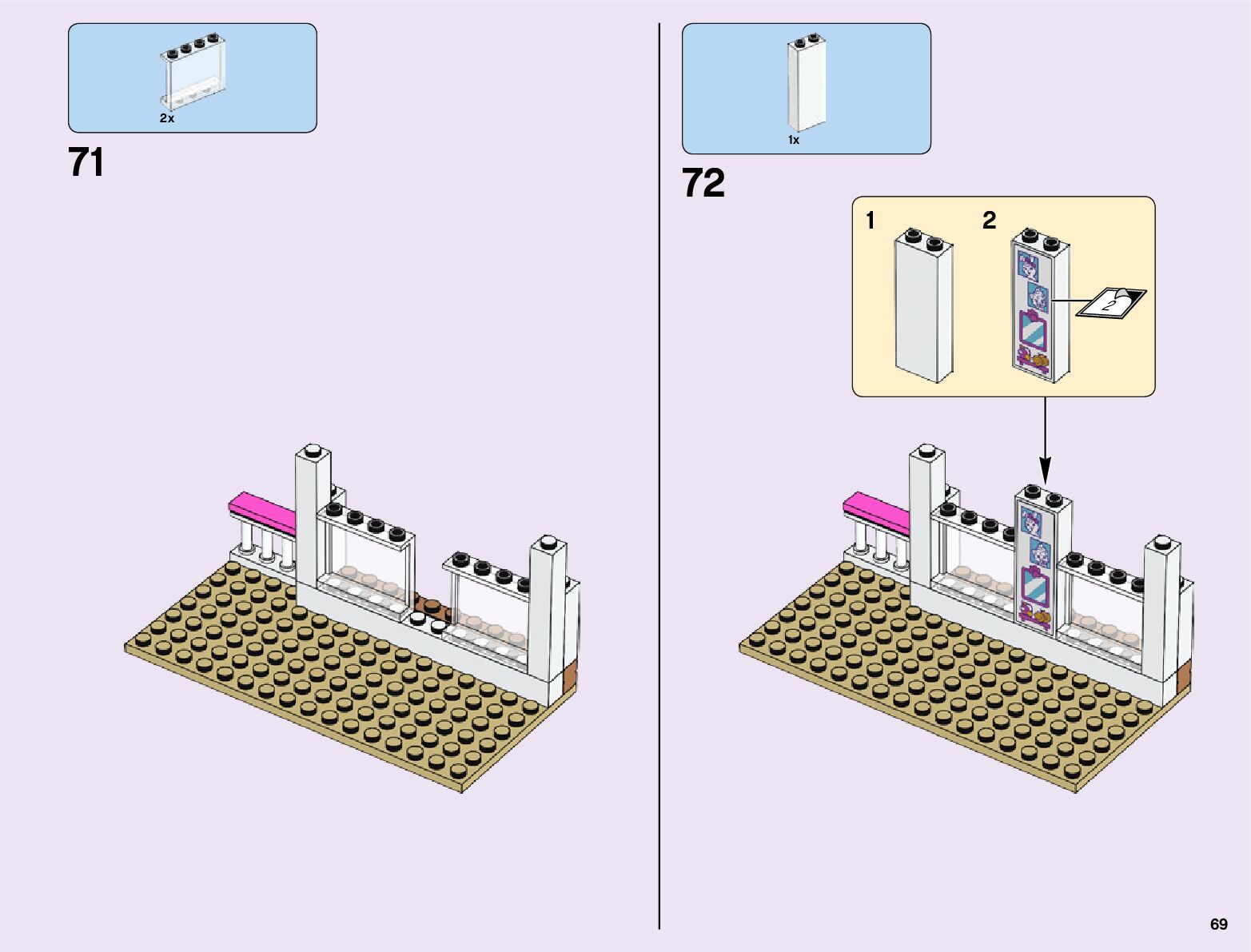 2x

71

1x

72

1

2

2

69