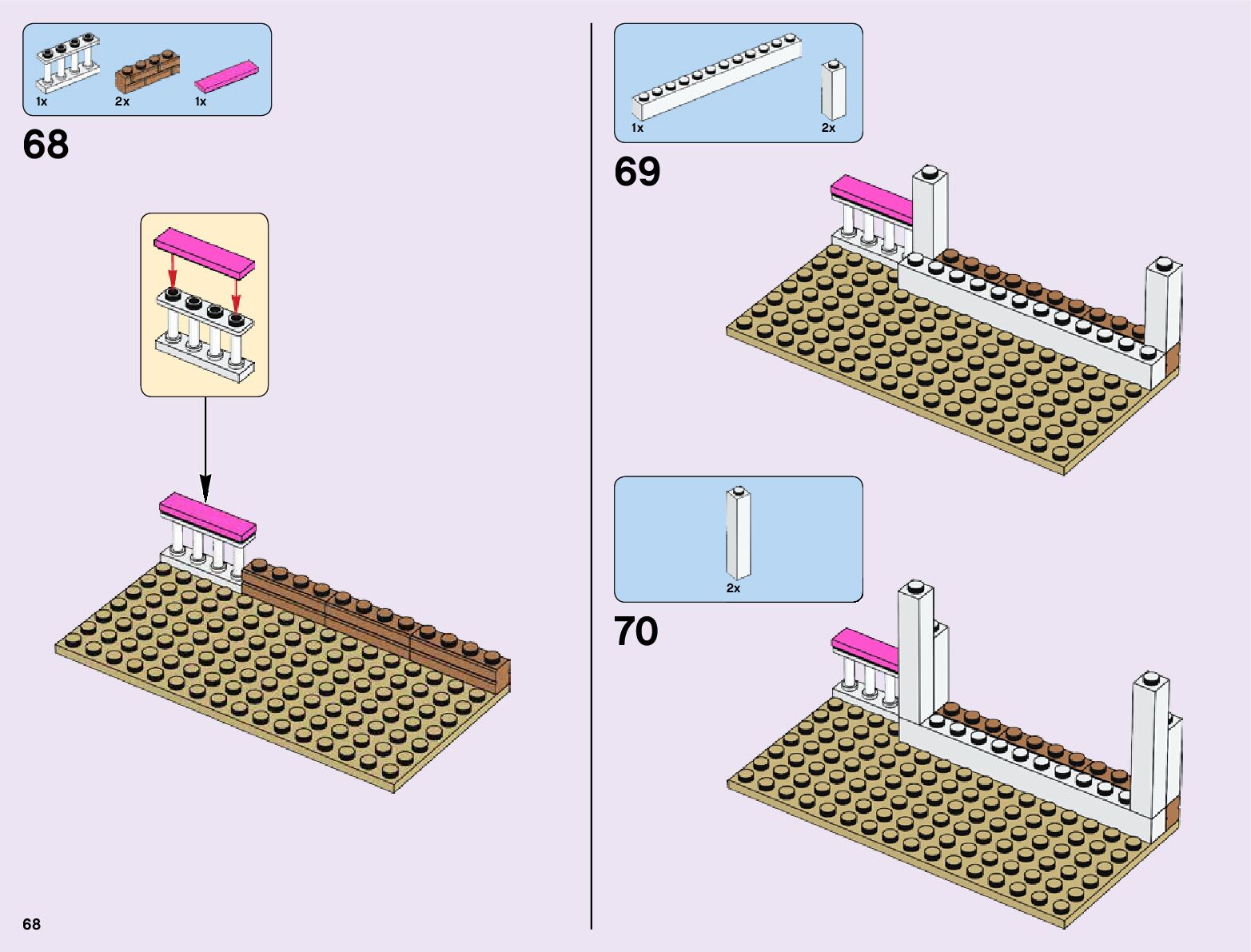 1x 2x 1x

68

1x 2x

69

2x

70

68