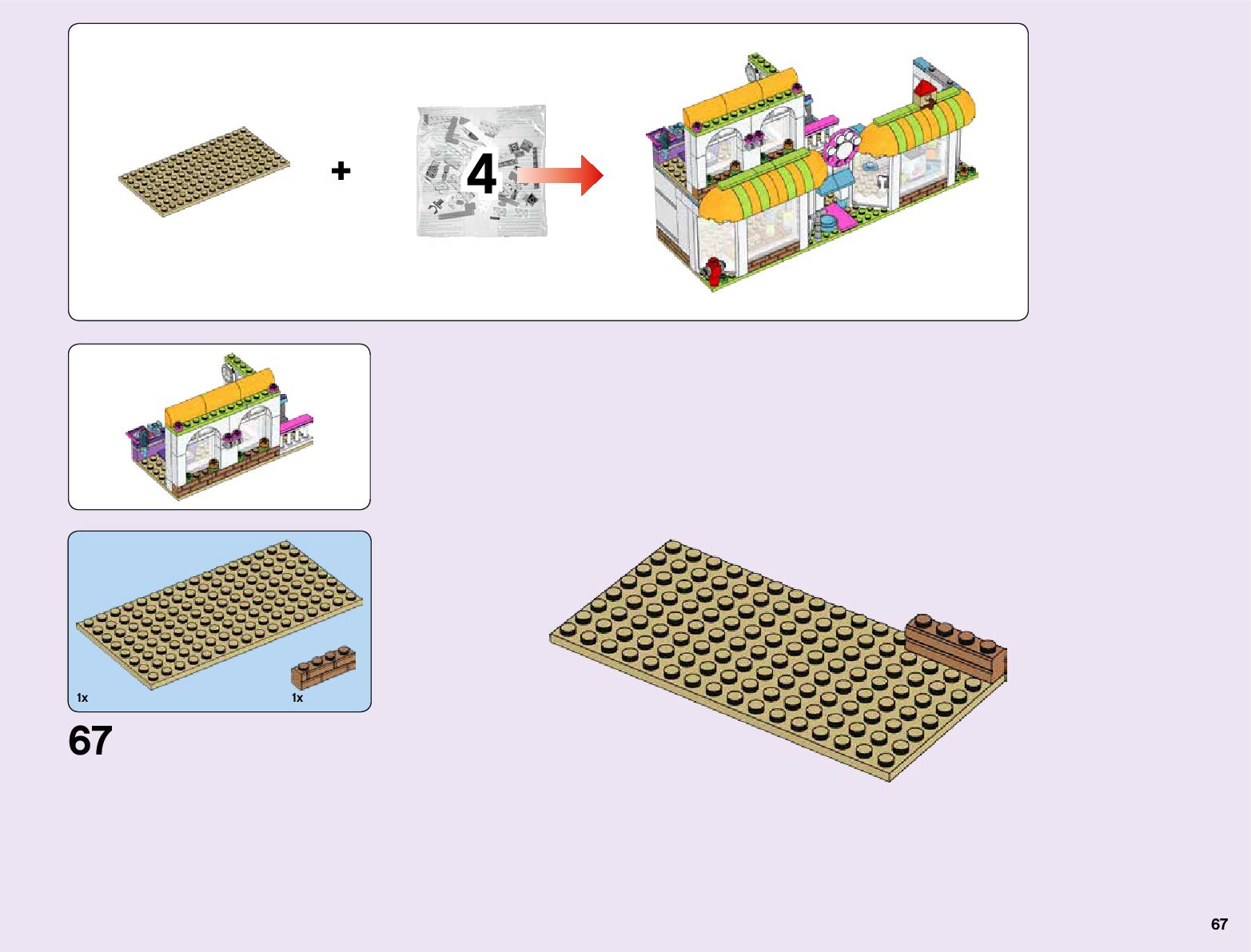 +

4

1x

1x

67

67