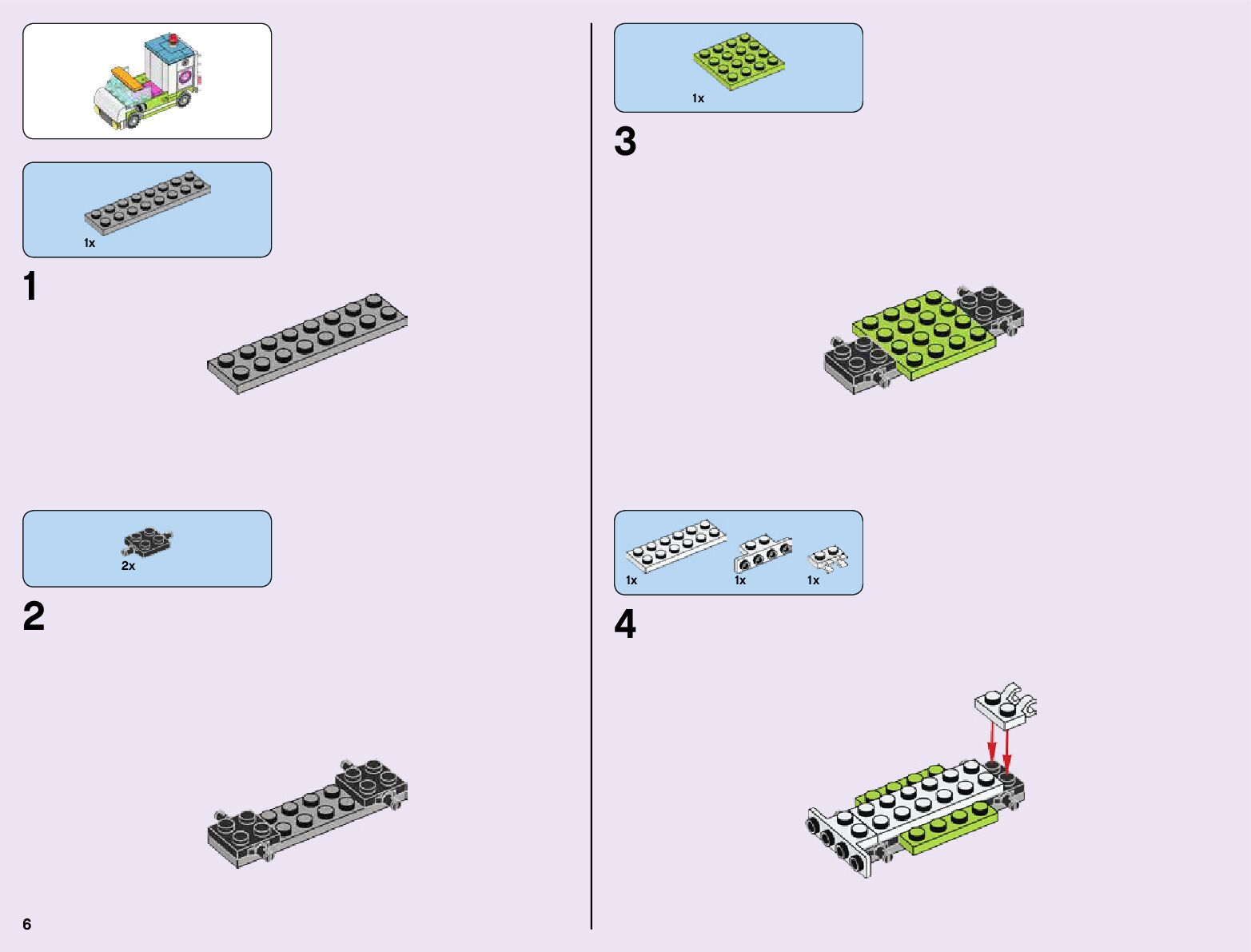 1x

1

2x

2

6

1x

3

1x 1x 1x

4